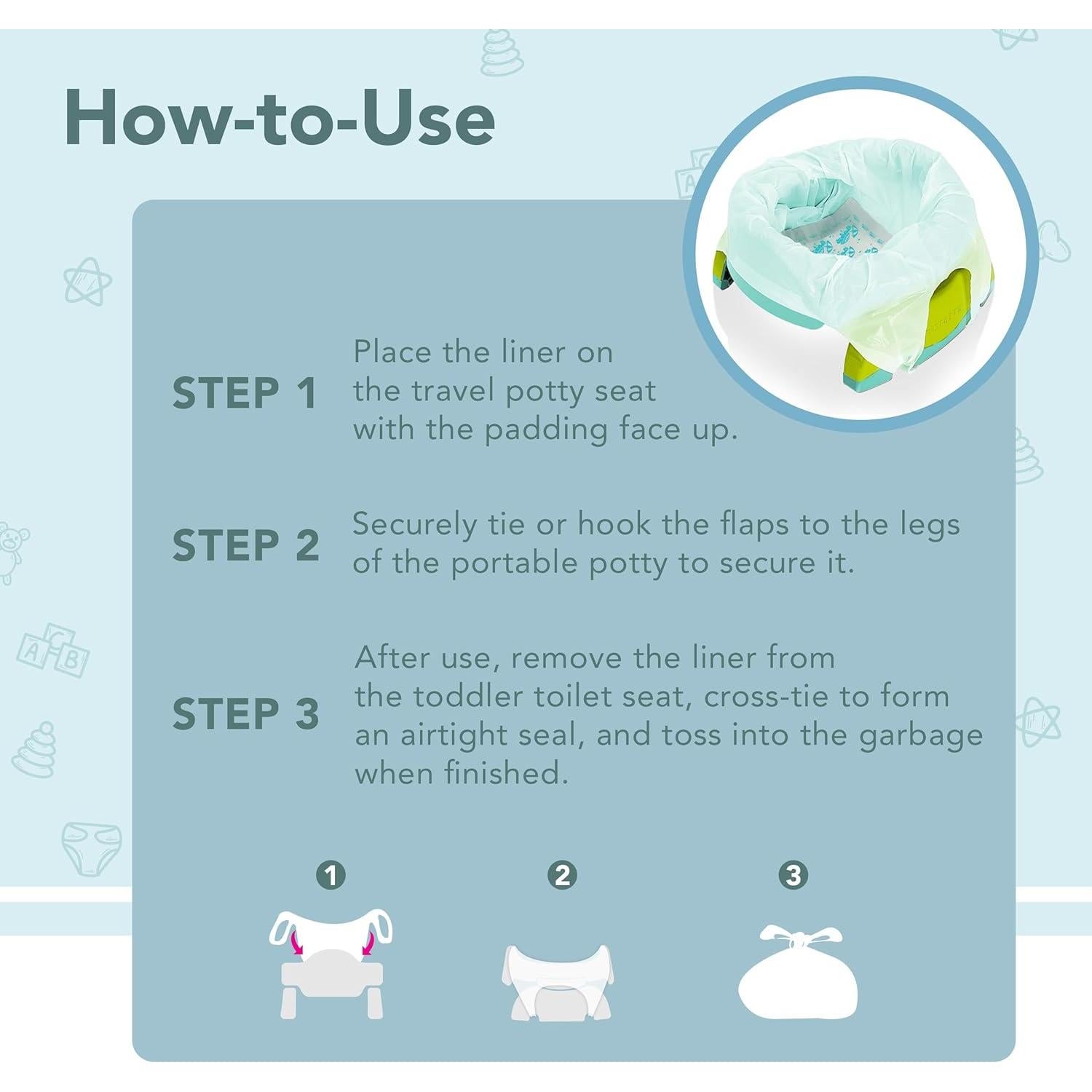 How-to-Use

STEP 1
Place the liner on the travel potty seat with the padding face up.

STEP 2
Securely tie or hook the flaps to the legs of the portable potty to secure it.

STEP 3
After use, remove the liner from the toddler toilet seat, cross-tie to form an airtight seal, and toss into the garbage when finished.

1

2

3