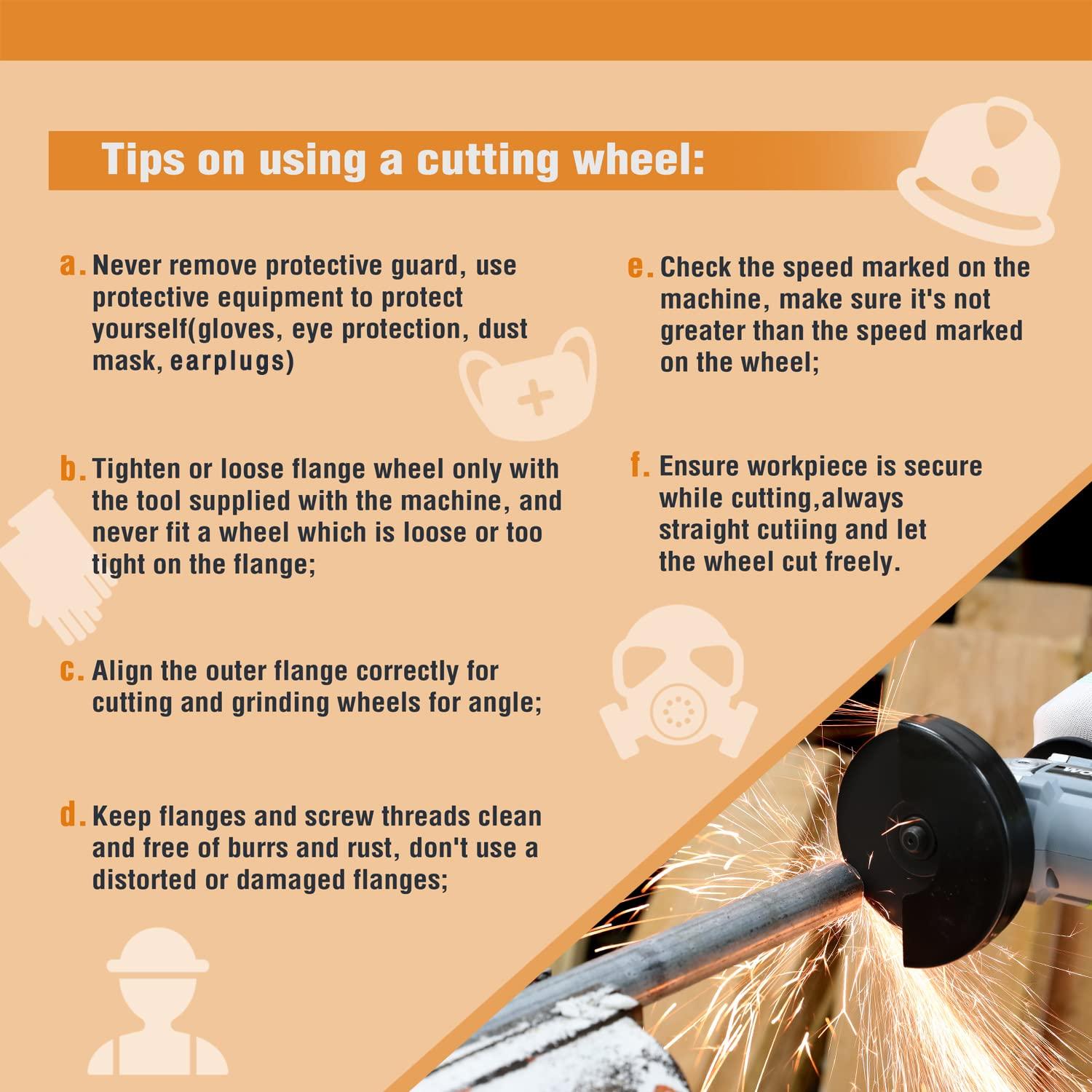 Tips on using a cutting wheel:

a. Never remove protective guard, use protective equipment to protect yourself(gloves, eye protection, dust mask, earplugs)

b. Tighten or loose flange wheel only with the tool supplied with the machine, and never fit a wheel which is loose or too tight on the flange;

c. Align the outer flange correctly for cutting and grinding wheels for angle;

d. Keep flanges and screw threads clean and free of burrs and rust, don't use a distorted or damaged flanges;

e. Check the speed marked on the machine, make sure it's not greater than the speed marked on the wheel;

f. Ensure workpiece is secure while cutting,always straight cutiing and let the wheel cut freely.

WO