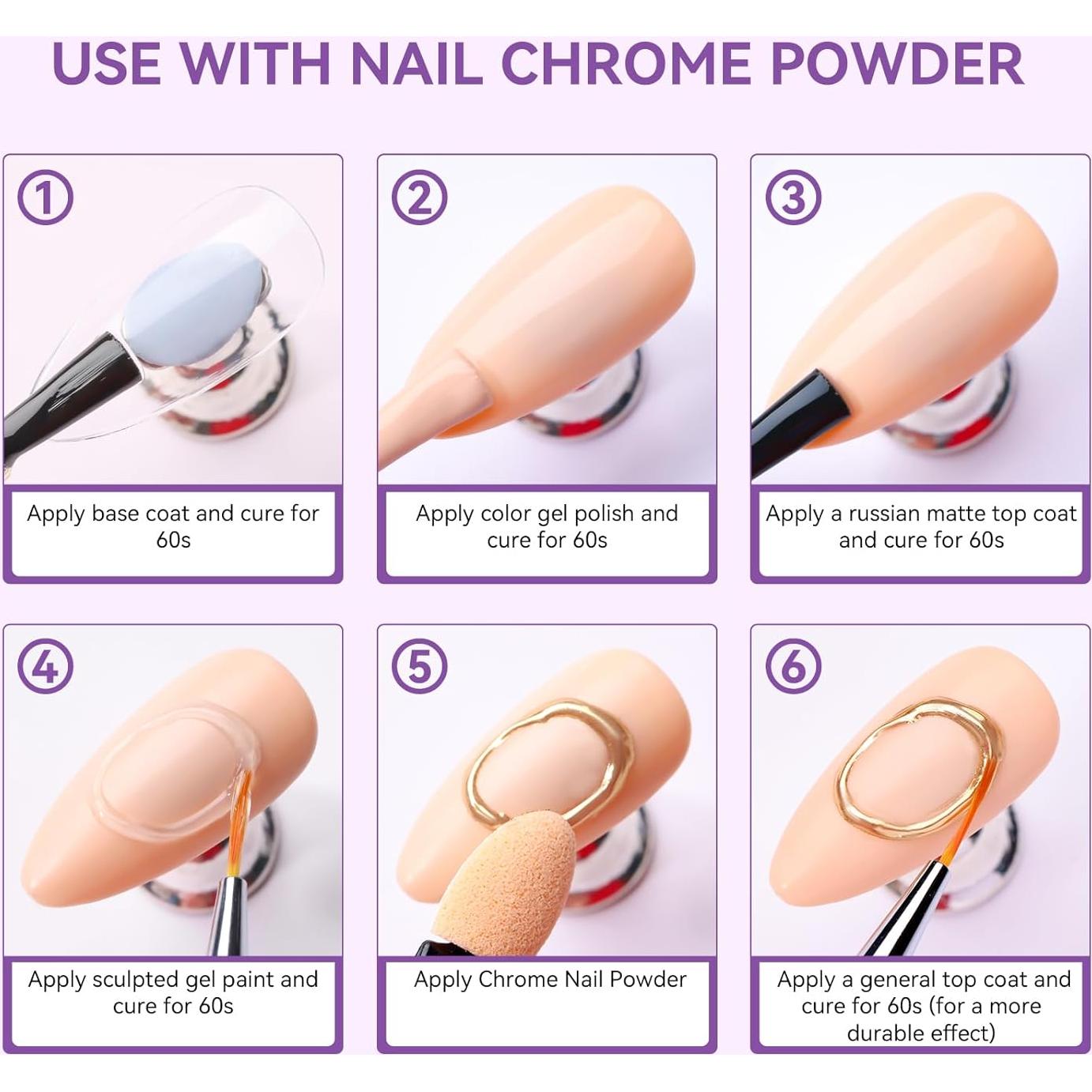 USE WITH NAIL CHROME POWDER

①
Apply base coat and cure for 60s

②
Apply color gel polish and cure for 60s

③
Apply a russian matte top coat and cure for 60s

④
Apply sculpted gel paint and cure for 60s

⑤
Apply Chrome Nail Powder

⑥
Apply a general top coat and cure for 60s (for a more durable effect)