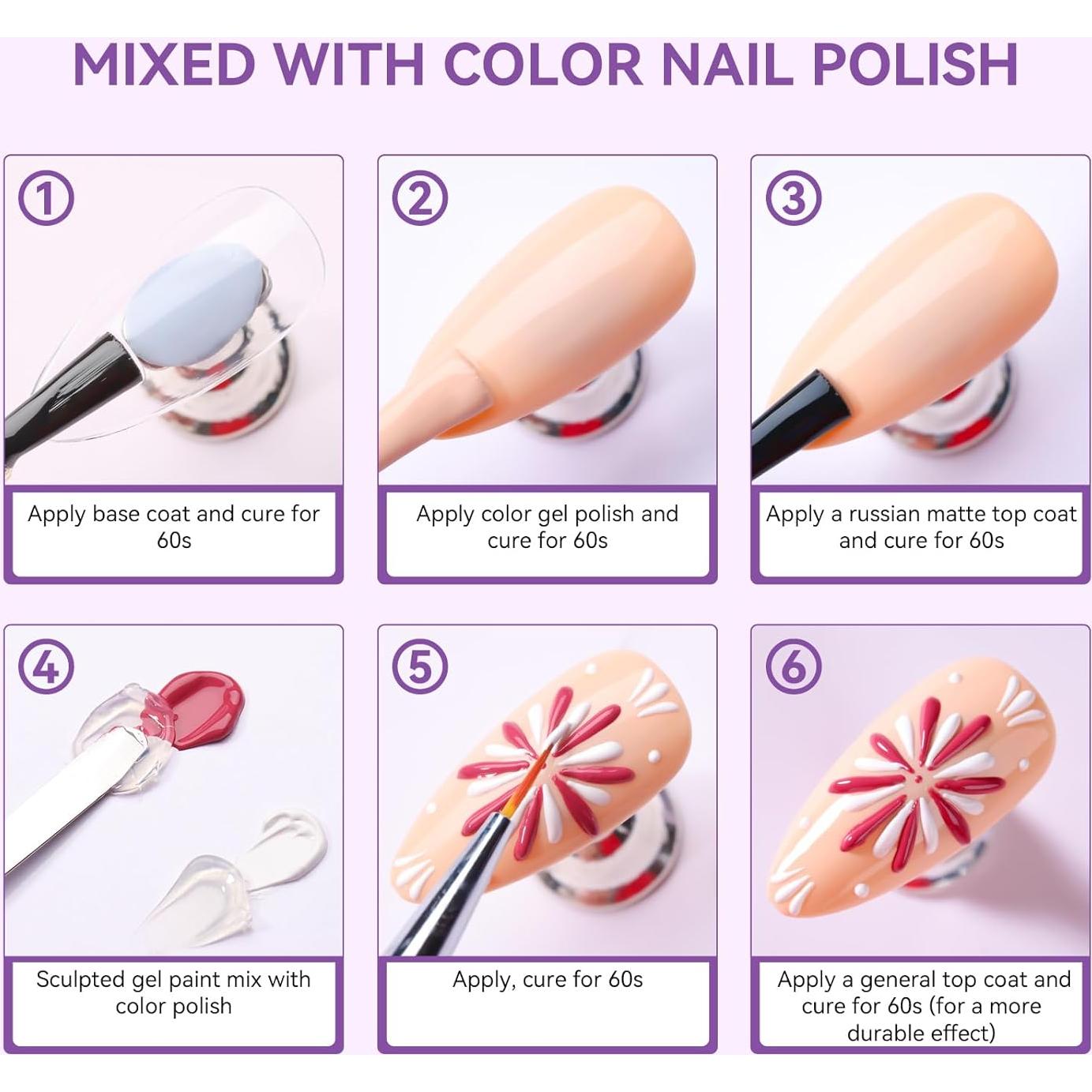 MIXED WITH COLOR NAIL POLISH

①

Apply base coat and cure for 60s

②

Apply color gel polish and cure for 60s

③

Apply a russian matte top coat and cure for 60s

④

Sculpted gel paint mix with color polish

⑤

Apply, cure for 60s

⑥

Apply a general top coat and cure for 60s (for a more durable effect)