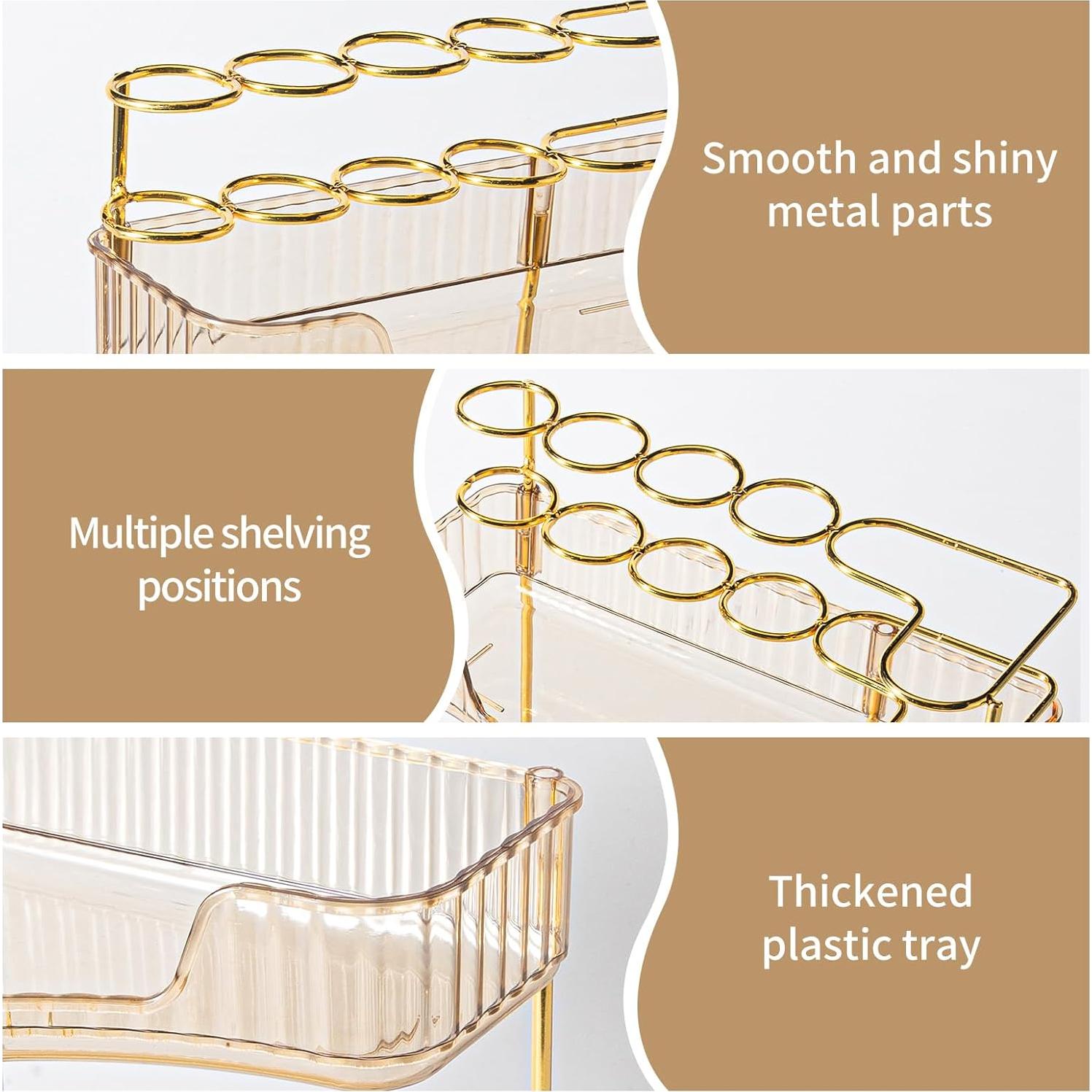 Smooth and shiny metal parts

Multiple shelving positions

Thickened plastic tray