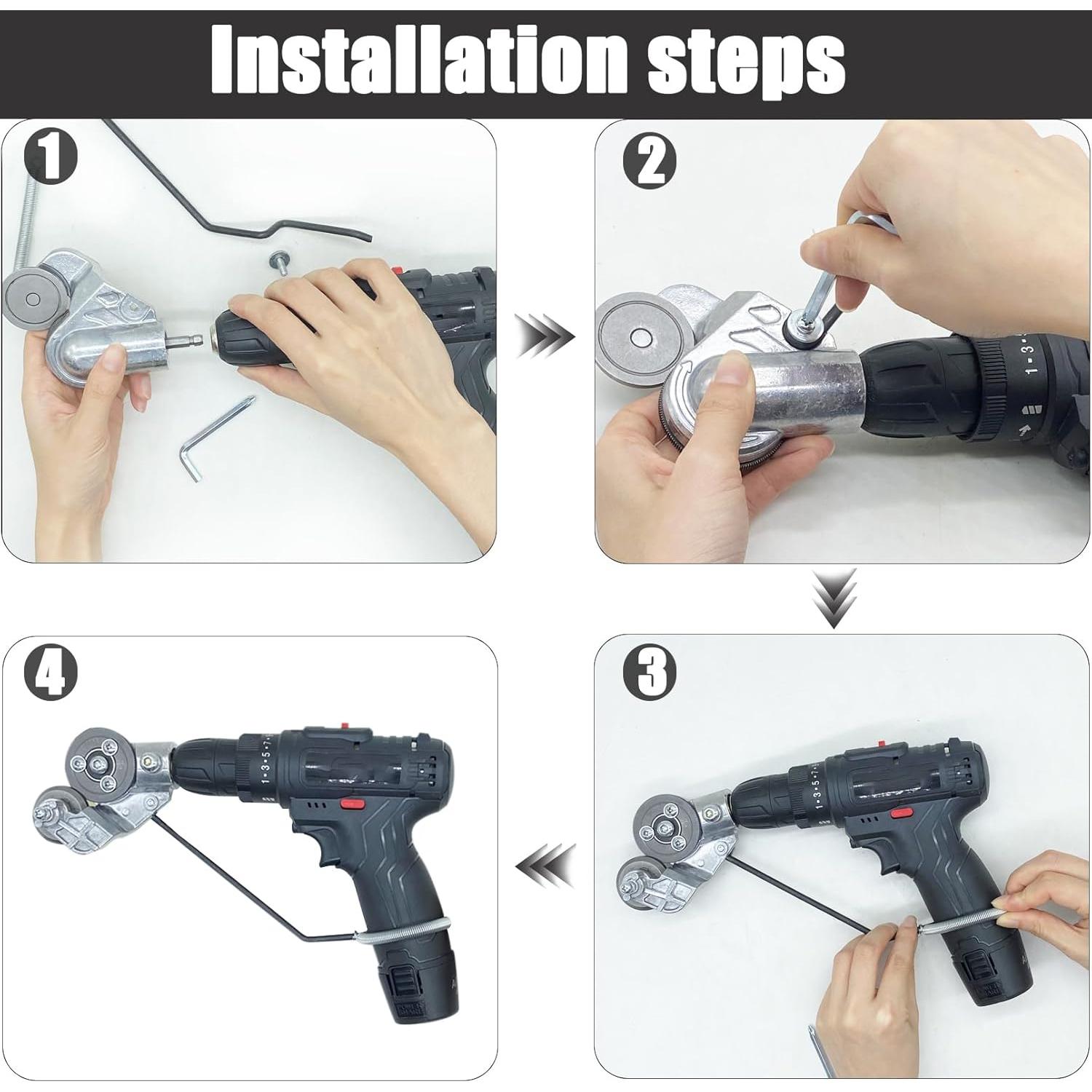 Installation steps

1

2

3

4