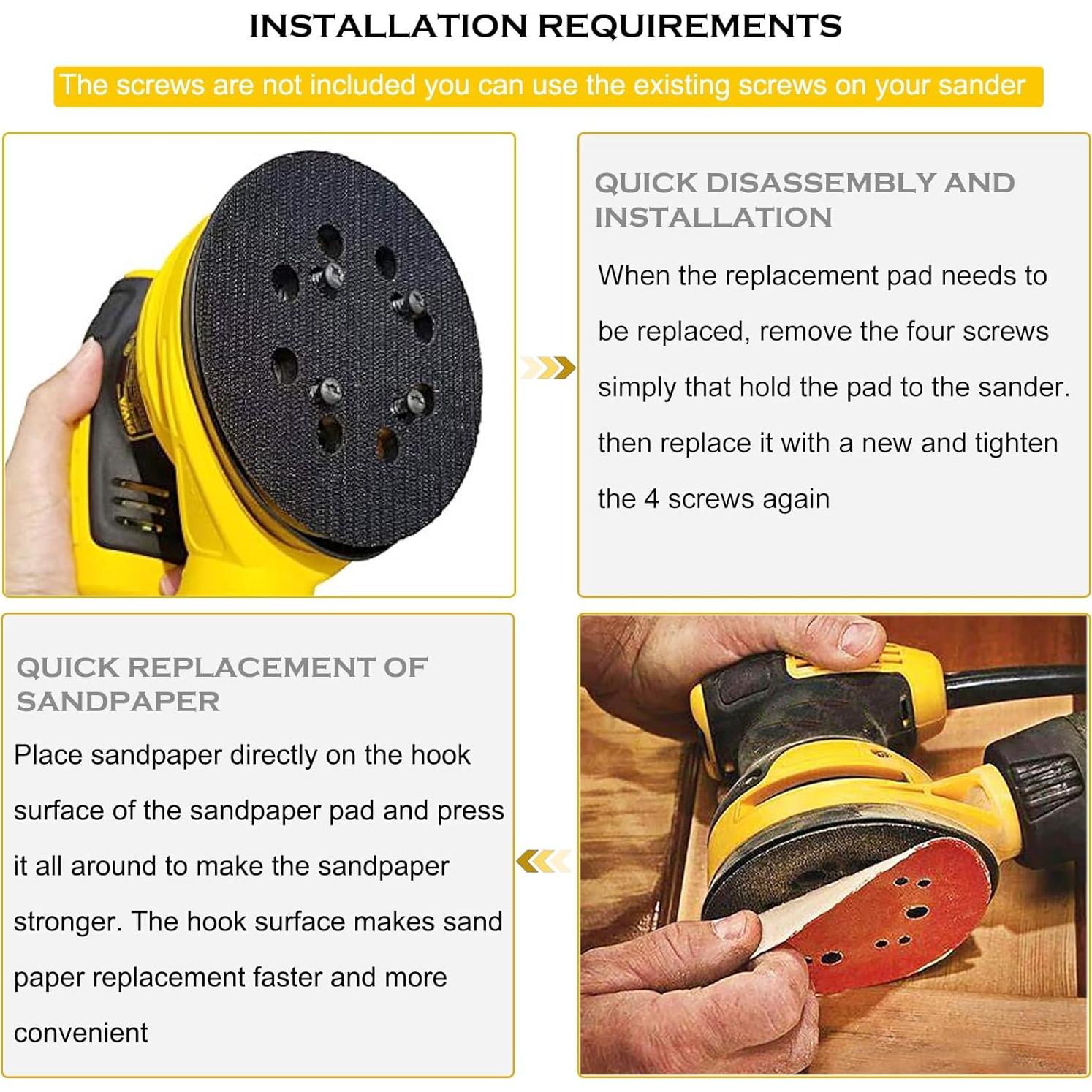 INSTALLATION REQUIREMENTS

The screws are not included you can use the existing screws on your sander

QUICK DISASSEMBLY AND INSTALLATION

When the replacement pad needs to be replaced, remove the four screws simply that hold the pad to the sander. then replace it with a new and tighten the 4 screws again

QUICK REPLACEMENT OF SANDPAPER

Place sandpaper directly on the hook surface of the sandpaper pad and press it all around to make the sandpaper stronger. The hook surface makes sand paper replacement faster and more convenient