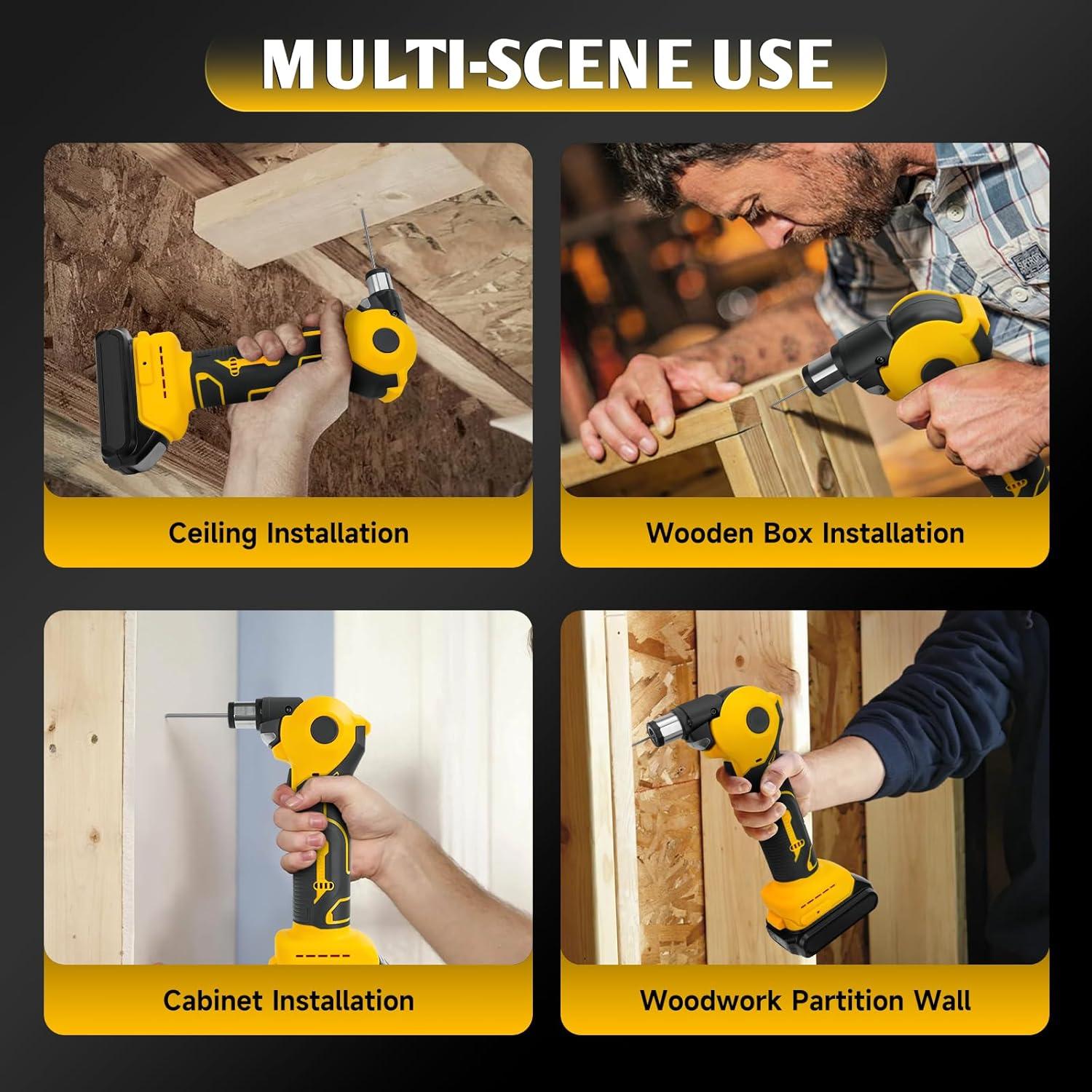 MULTI-SCENE USE

Ceiling Installation

Wooden Box Installation

Cabinet Installation

Woodwork Partition Wall