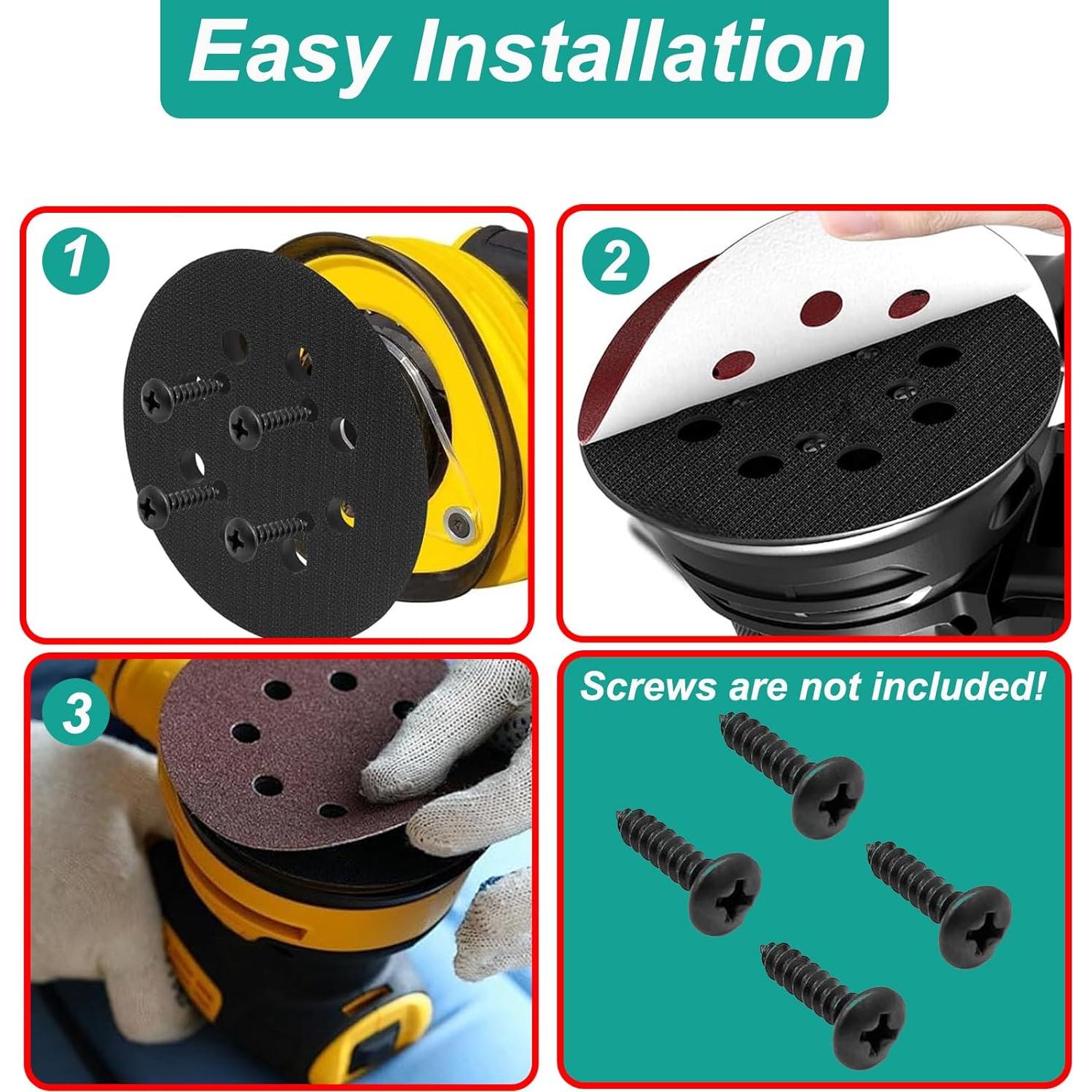 Easy Installation

1

2

3

Screws are not included!