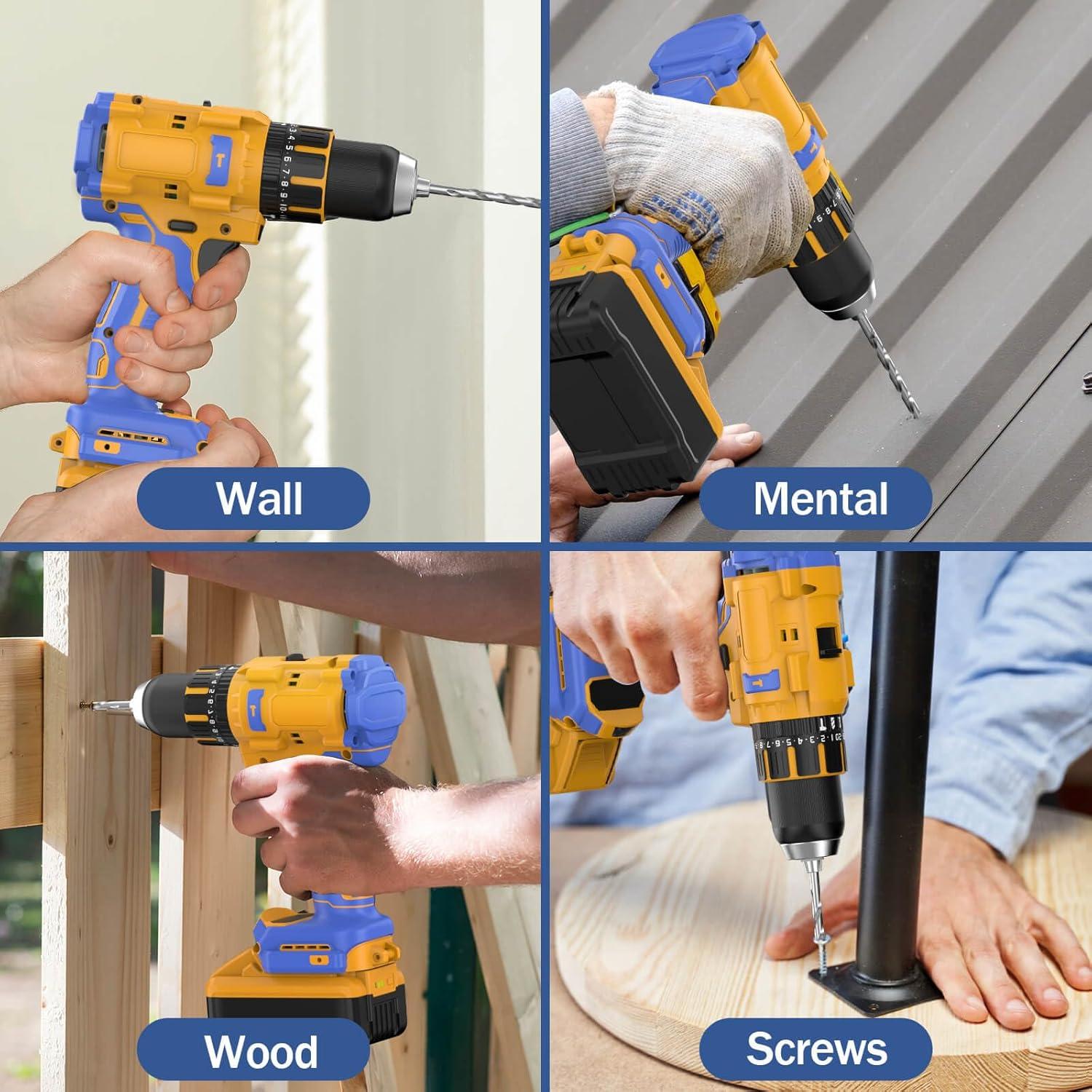 Wall

Mental

Wood

Screws