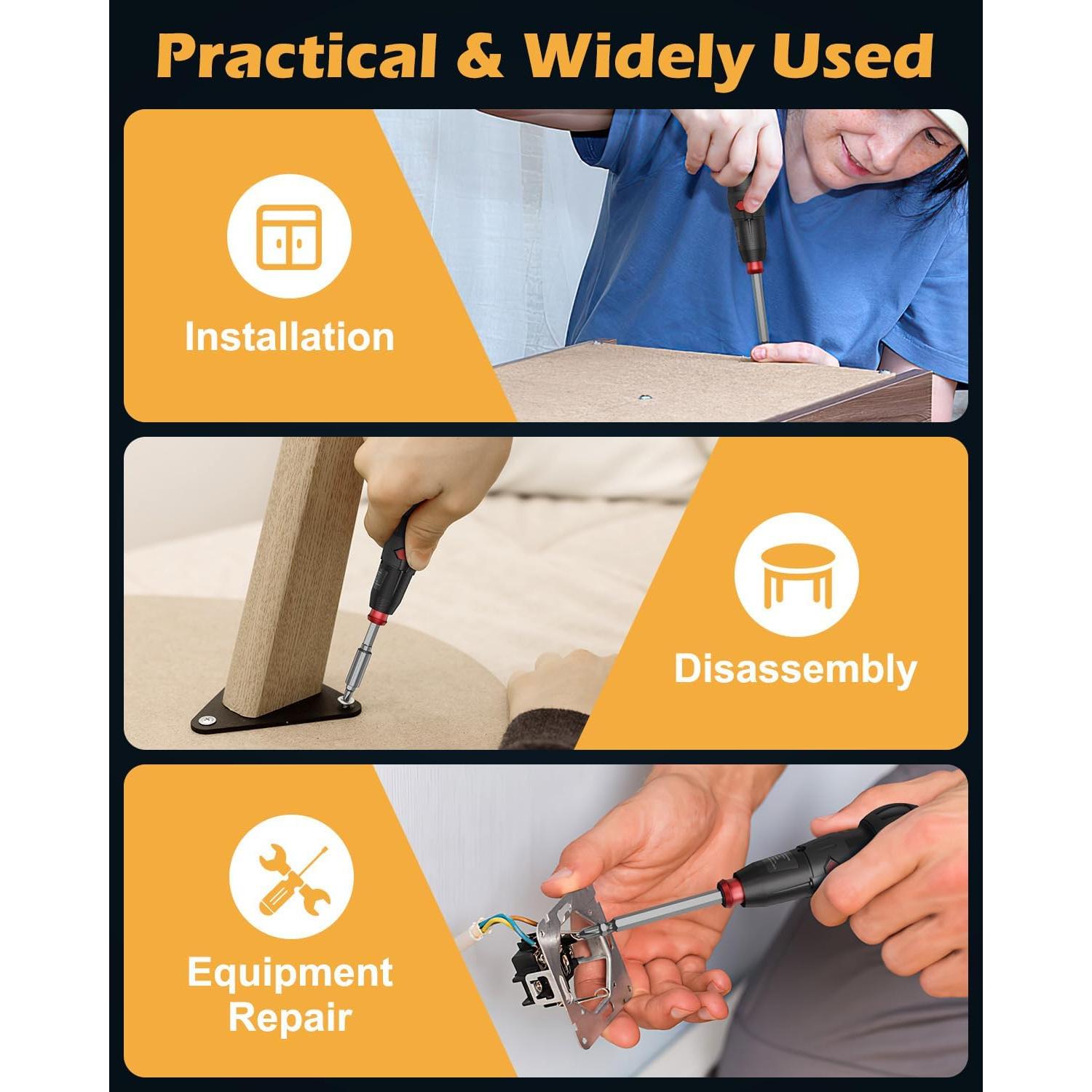 Practical & Widely Used

Installation

Disassembly

Equipment Repair