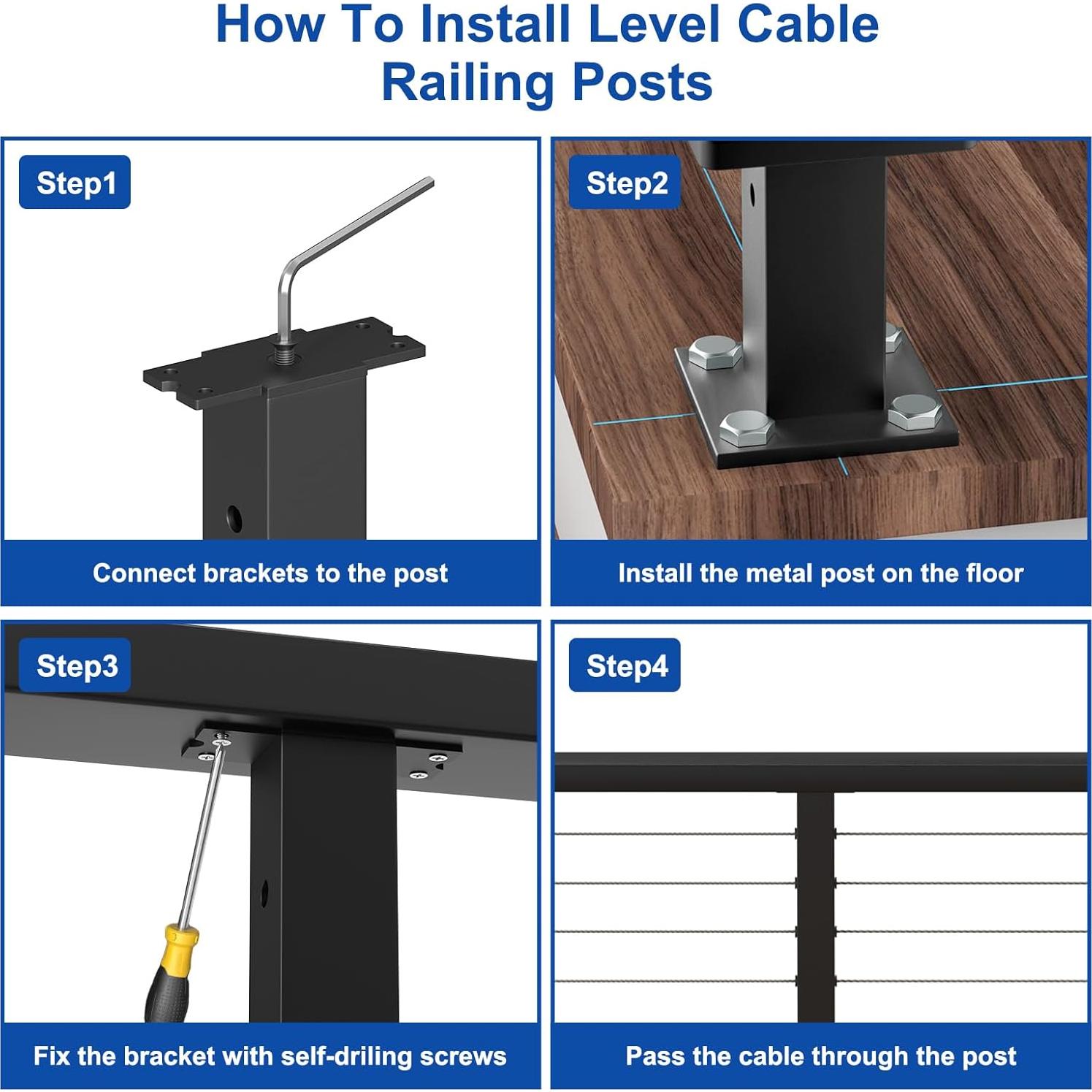 How To Install Level Cable Railing Posts

Step1

Connect brackets to the post

Step2

Install the metal post on the floor

Step3

Fix the bracket with self-driling screws

Step4

Pass the cable through the post