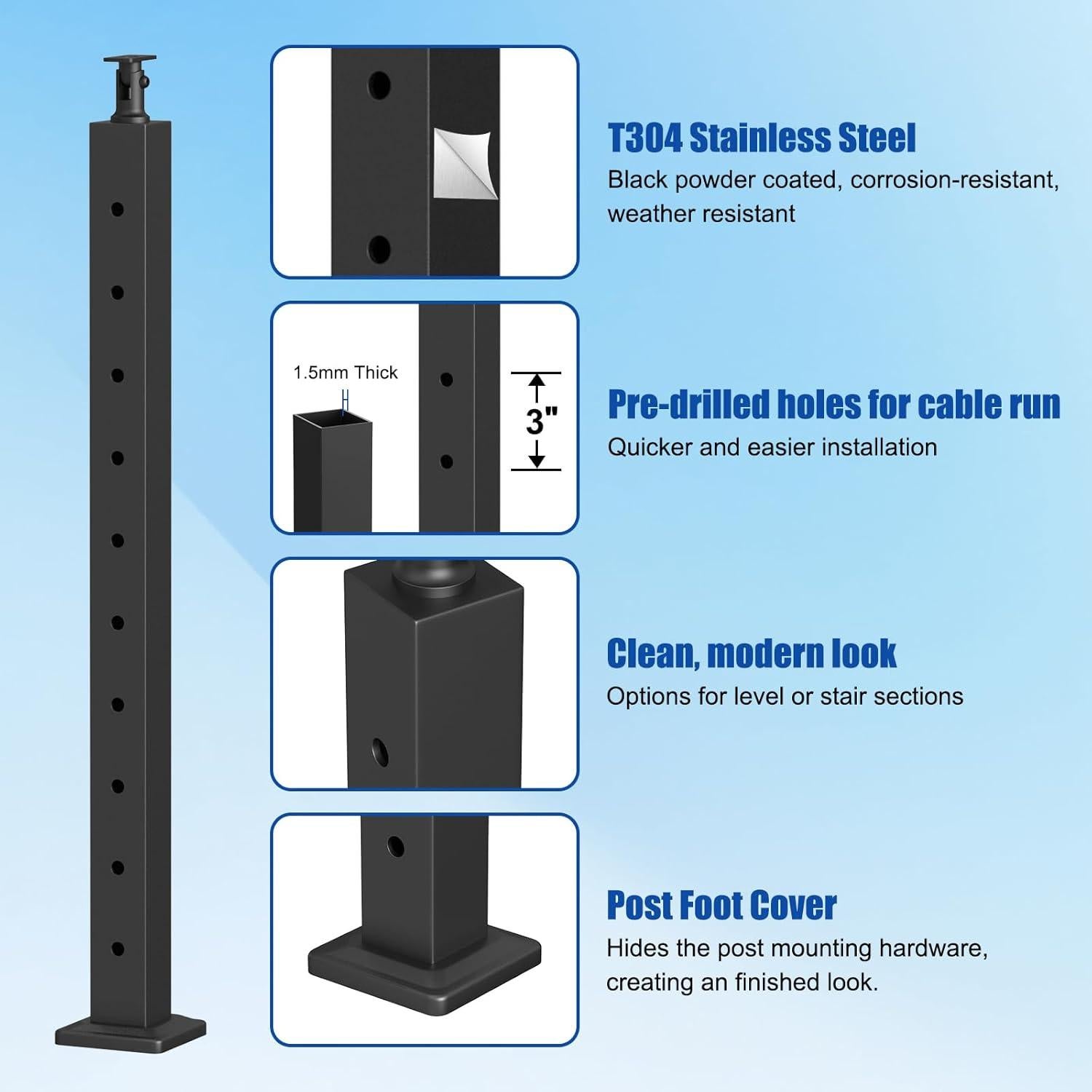 T304 Stainless Steel
Black powder coated, corrosion-resistant, weather resistant

1.5mm Thick

3"

Pre-drilled holes for cable run
Quicker and easier installation

Clean, modern look
Options for level or stair sections

Post Foot Cover
Hides the post mounting hardware, creating an finished look.