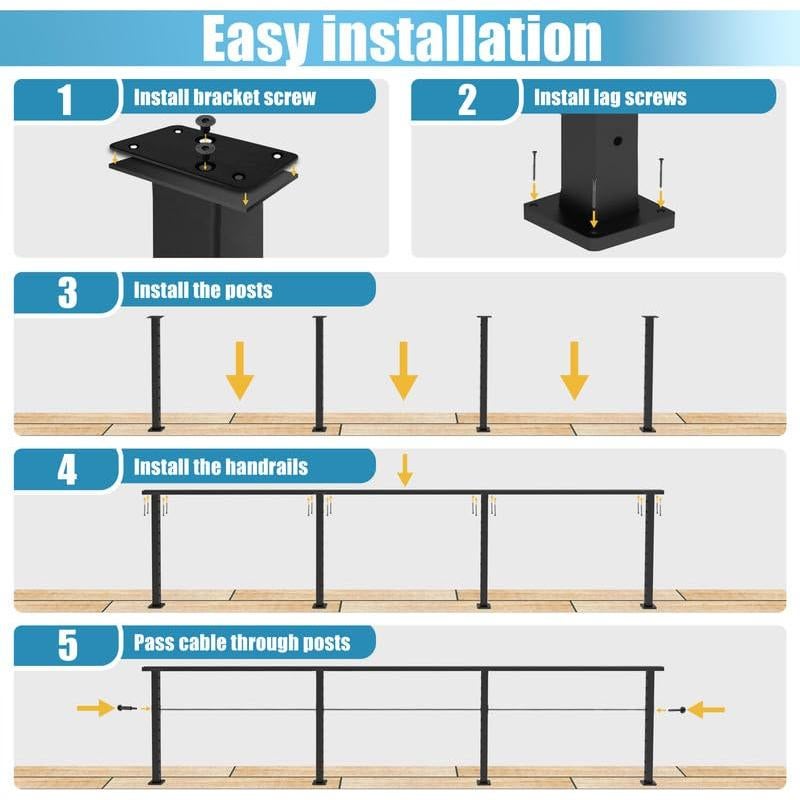 Easy installation

1 Install bracket screw

2 Install lag screws

3 Install the posts

4 Install the handrails

5 Pass cable through posts