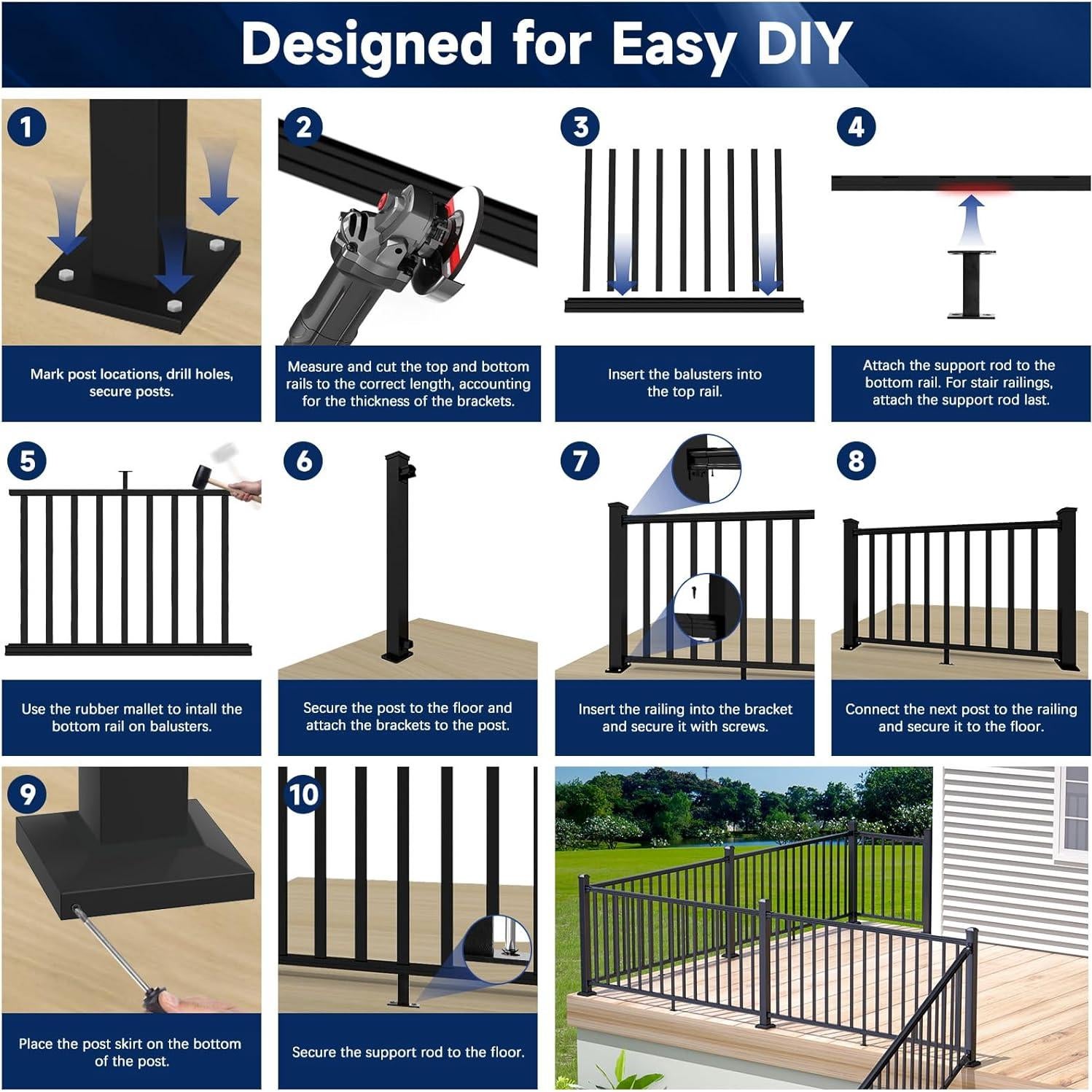 Designed for Easy DIY

1

Mark post locations, drill holes, secure posts.

2

Measure and cut the top and bottom rails to the correct length, accounting for the thickness of the brackets.

3

Insert the balusters into the top rail.

4

Attach the support rod to the bottom rail. For stair railings, attach the support rod last.

5

Use the rubber mallet to intall the bottom rail on balusters.

6

Secure the post to the floor and attach the brackets to the post.

7

Insert the railing into the bracket and secure it with screws.

8

Connect the next post to the railing and secure it to the floor.

9

Place the post skirt on the bottom of the post.

10

Secure the support rod to the floor.