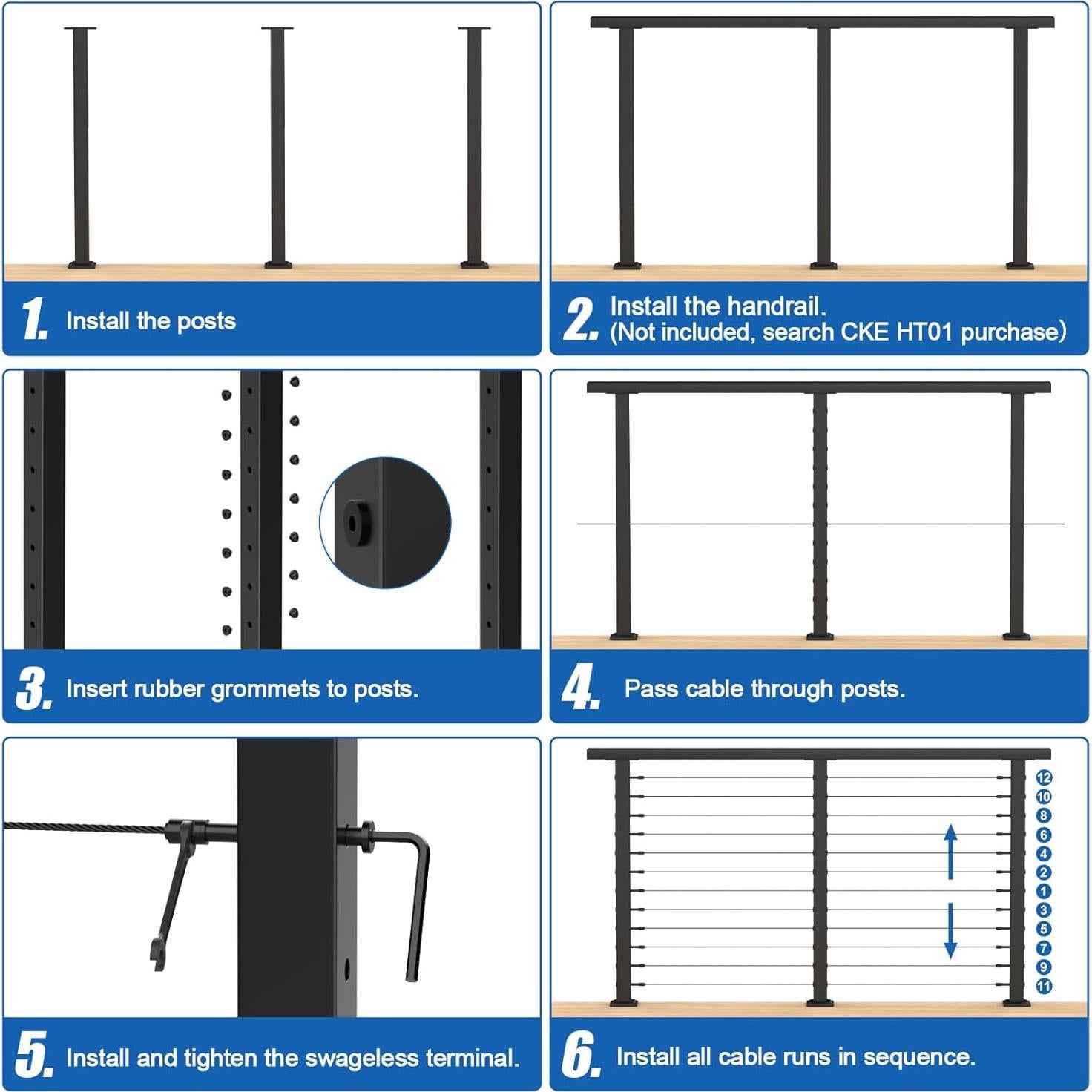 1. Install the posts

2. Install the handrail.
(Not included, search CKE HT01 purchase)

3. Insert rubber grommets to posts.

4. Pass cable through posts.

5. Install and tighten the swageless terminal.

12
10
8
6
4
2
1
3
5
7
9
11

6. Install all cable runs in sequence.