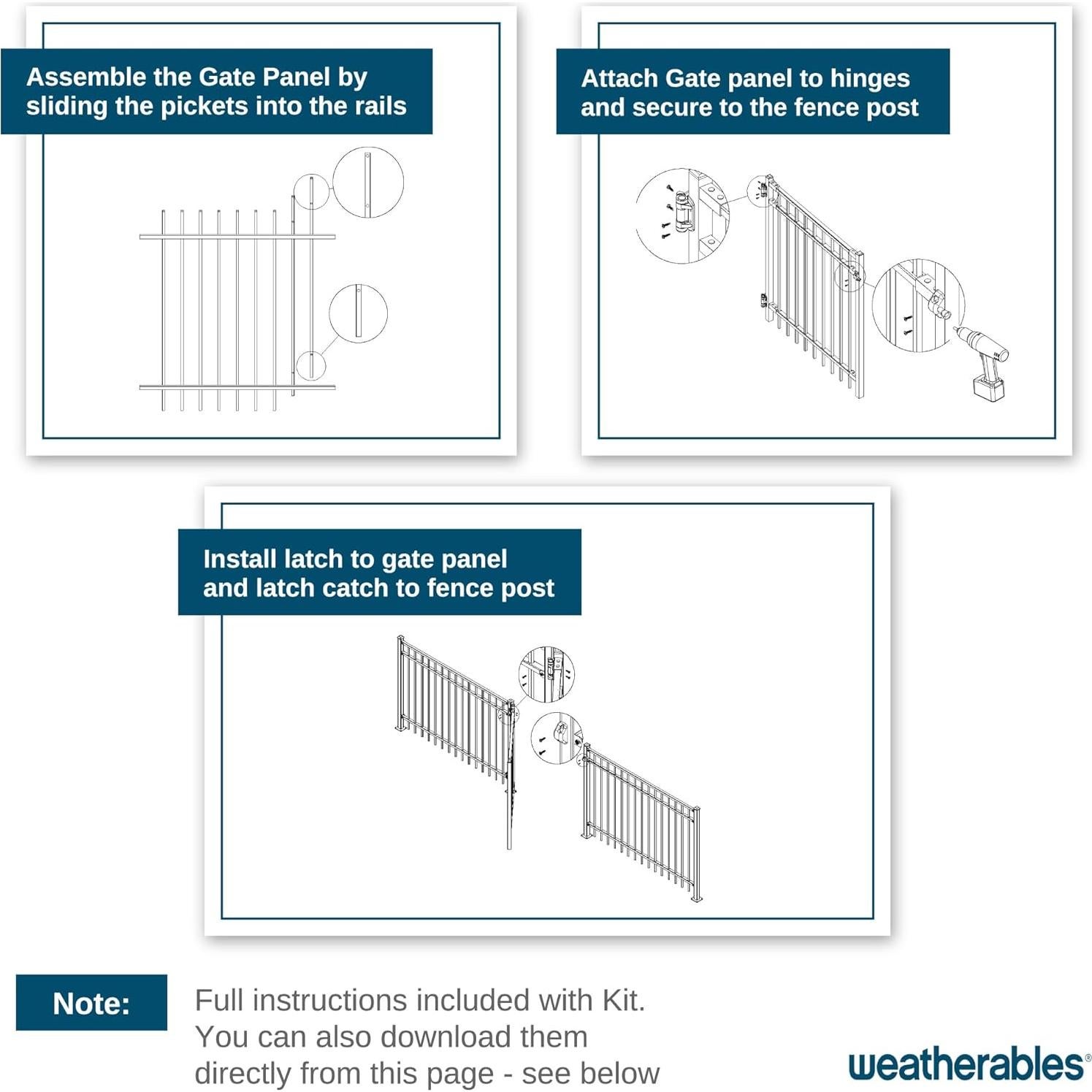 Assemble the Gate Panel by sliding the pickets into the rails

Attach Gate panel to hinges and secure to the fence post

Install latch to gate panel and latch catch to fence post

Note:

Full instructions included with Kit. You can also download them directly from this page - see below

weatherables®