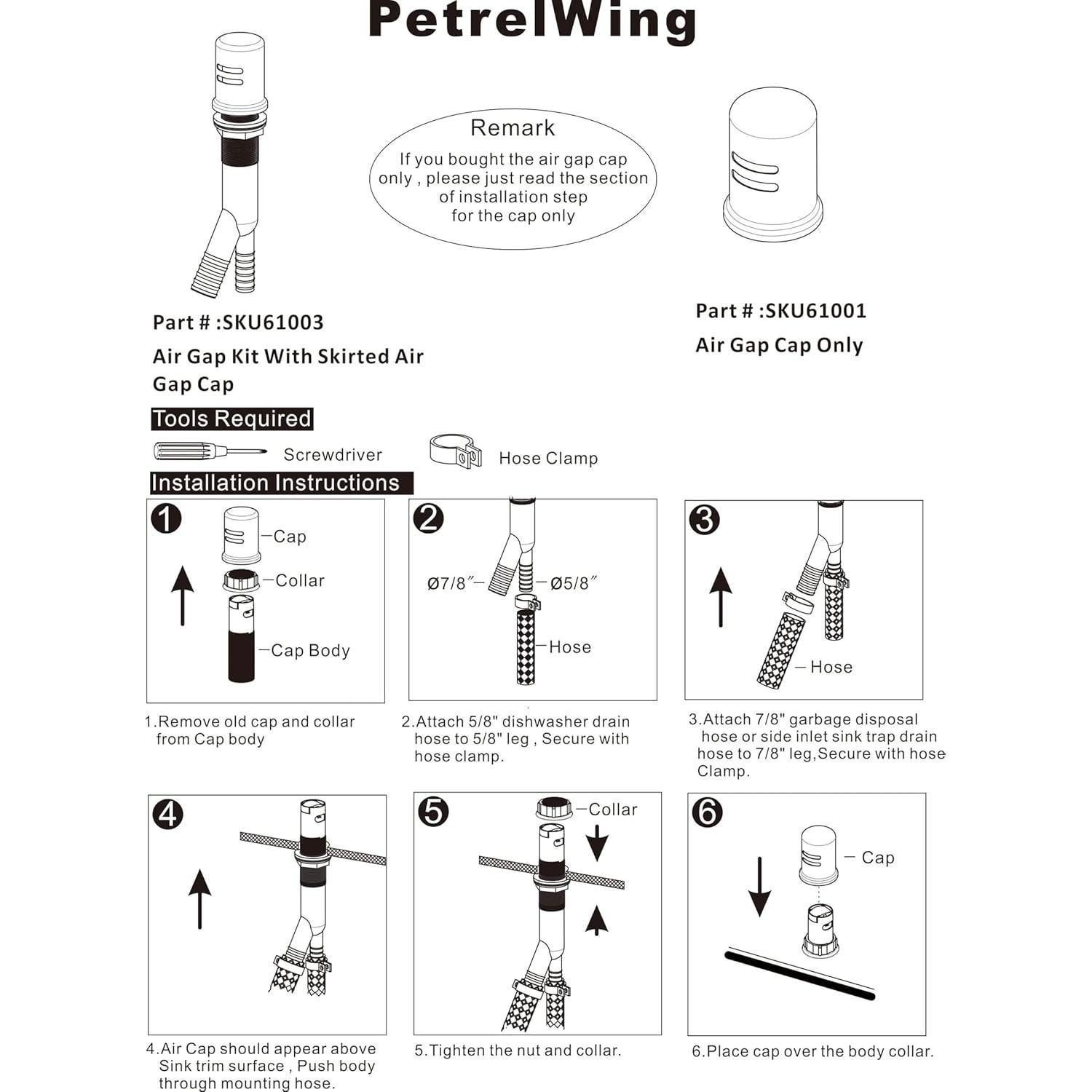 PetrelWing

Remark
If you bought the air gap cap only , please just read the section of installation step for the cap only

Part # :SKU61003
Air Gap Kit With Skirted Air Gap Cap

Part # :SKU61001
Air Gap Cap Only

Tools Required
Screwdriver
Hose Clamp

Installation Instructions

1
Cap
Collar
Cap Body

1.Remove old cap and collar from Cap body

2
Ø7/8″
Ø5/8″
Hose

2.Attach 5/8" dishwasher drain hose to 5/8" leg , Secure with hose clamp.

3
Hose

3.Attach 7/8" garbage disposal hose or side inlet sink trap drain hose to 7/8" leg,Secure with hose Clamp.

4

4.Air Cap should appear above Sink trim surface , Push body through mounting hose.

5
Collar

5.Tighten the nut and collar.

6
Cap

6.Place cap over the body collar.