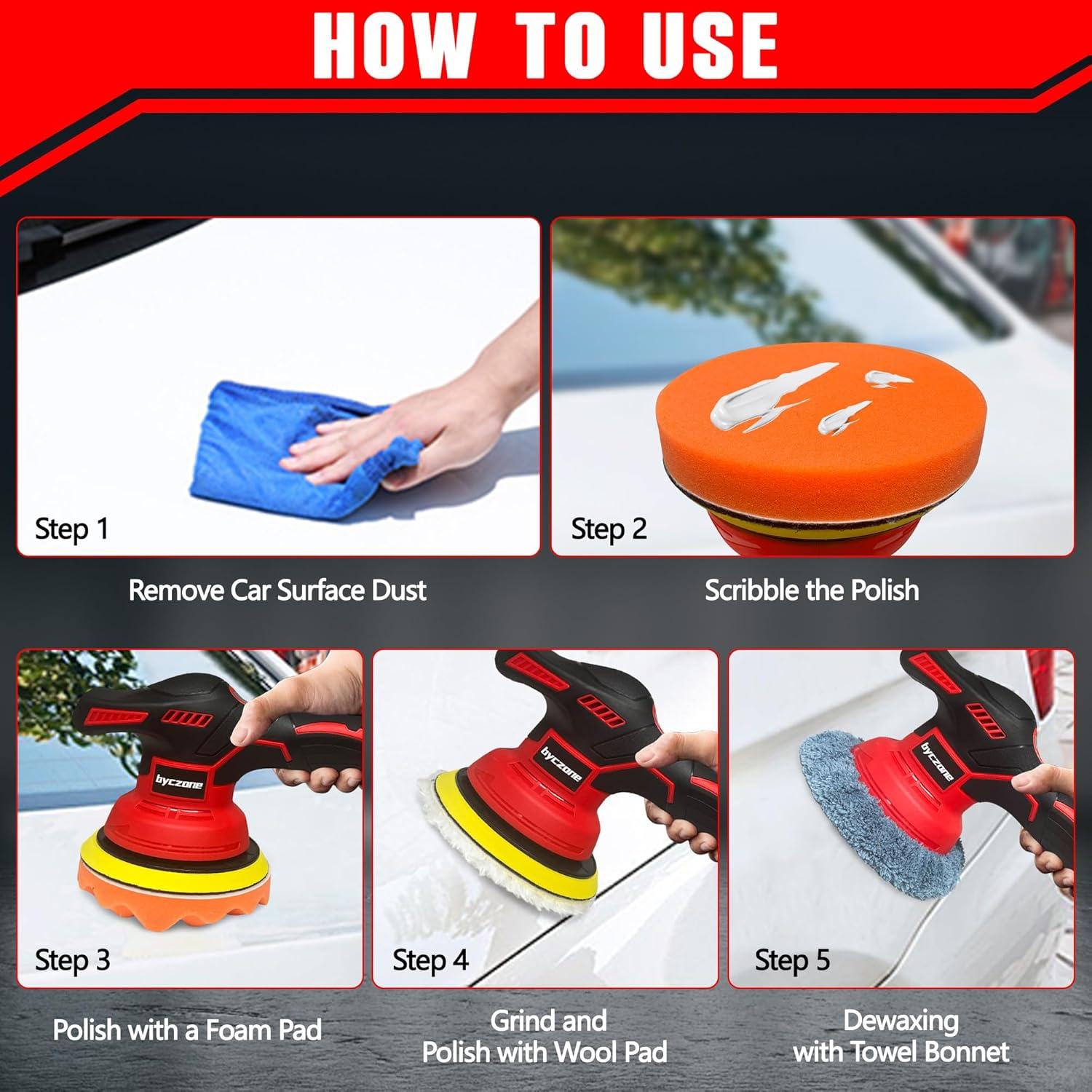 HOW TO USE

Step 1

Remove Car Surface Dust

Step 2

Scribble the Polish

byczone

Step 3

Polish with a Foam Pad

byczone

Step 4

Grind and Polish with Wool Pad

byczone

Step 5

Dewaxing with Towel Bonnet