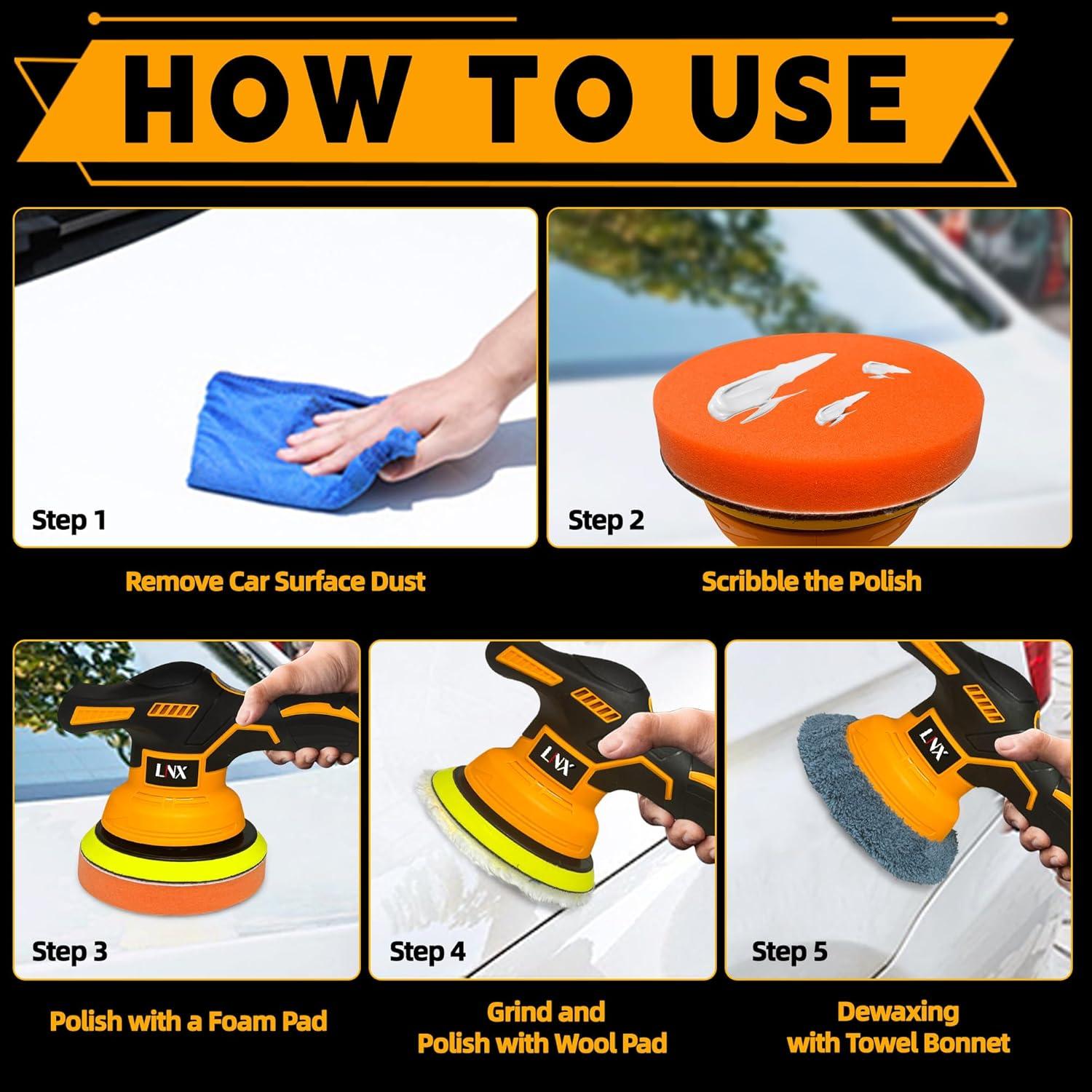 HOW TO USE

Step 1

Remove Car Surface Dust

Step 2

Scribble the Polish

LNX

Step 3

Polish with a Foam Pad

LNX

Step 4

Grind and Polish with Wool Pad

LNX

Step 5

Dewaxing with Towel Bonnet