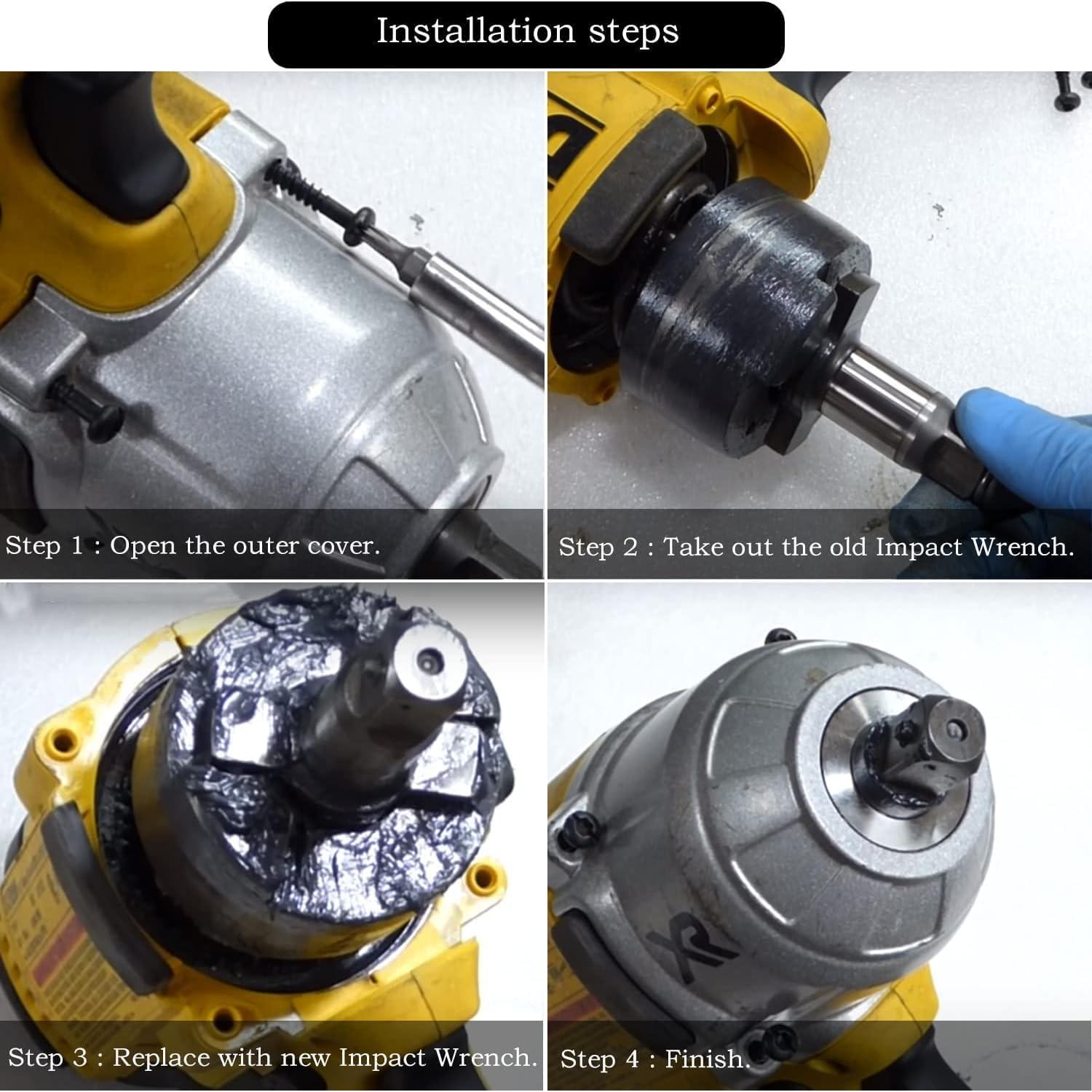 Installation steps

Step 1 : Open the outer cover.

Step 2 : Take out the old Impact Wrench.

Step 3 : Replace with new Impact Wrench.

XR

Step 4 : Finish.