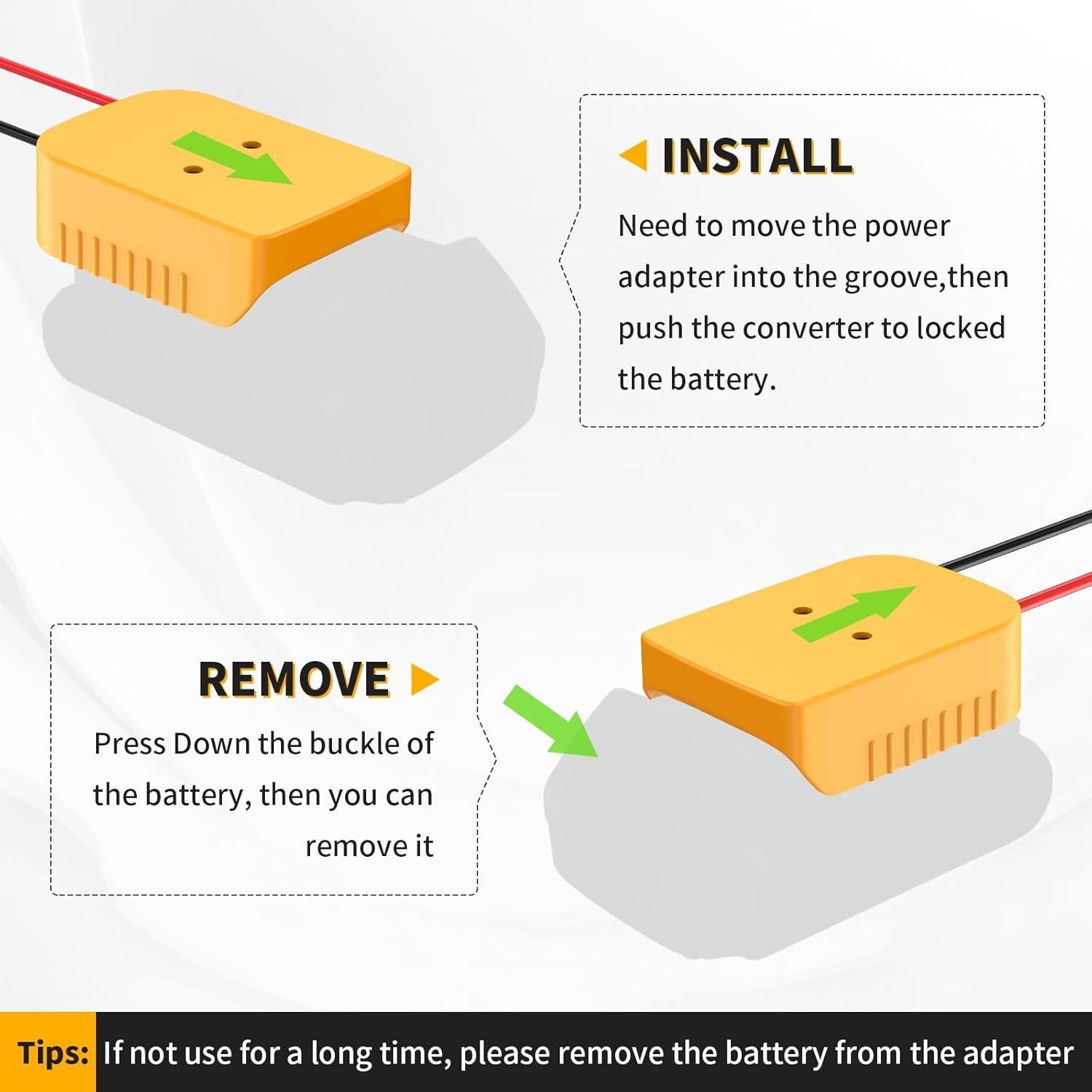 INSTALL

Need to move the power adapter into the groove,then push the converter to locked the battery.

REMOVE

Press Down the buckle of the battery, then you can remove it

Tips: If not use for a long time, please remove the battery from the adapter