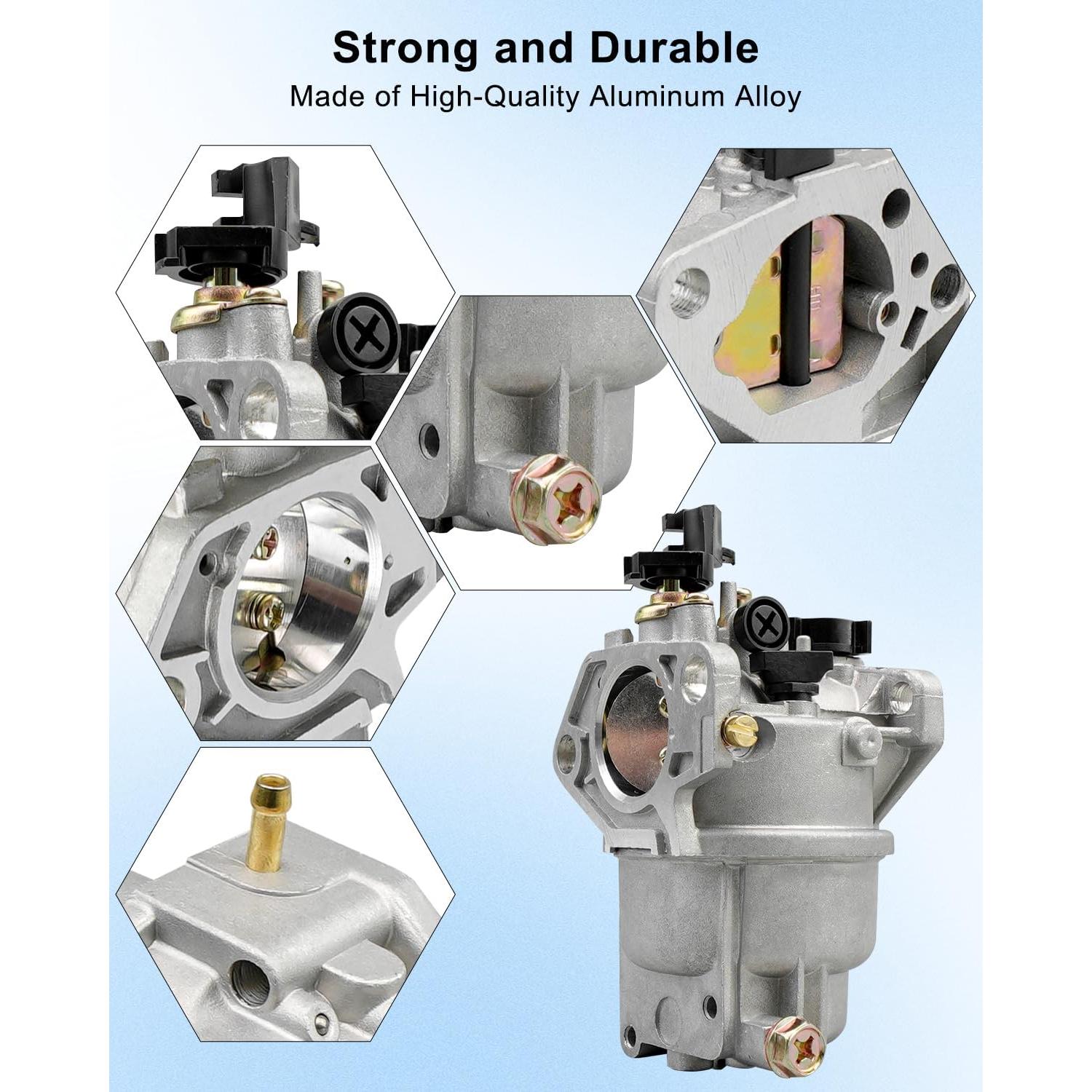 Strong and Durable

Made of High-Quality Aluminum Alloy