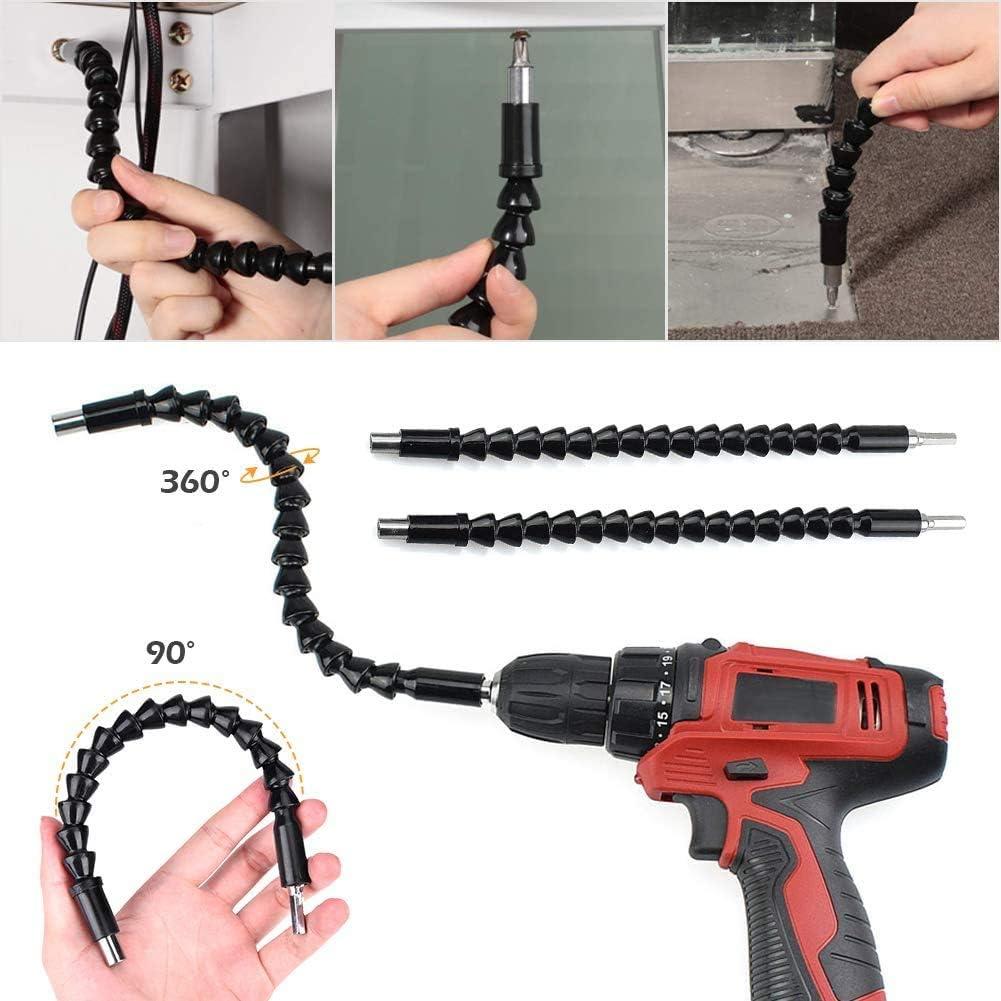 360°

90°

15 17 19