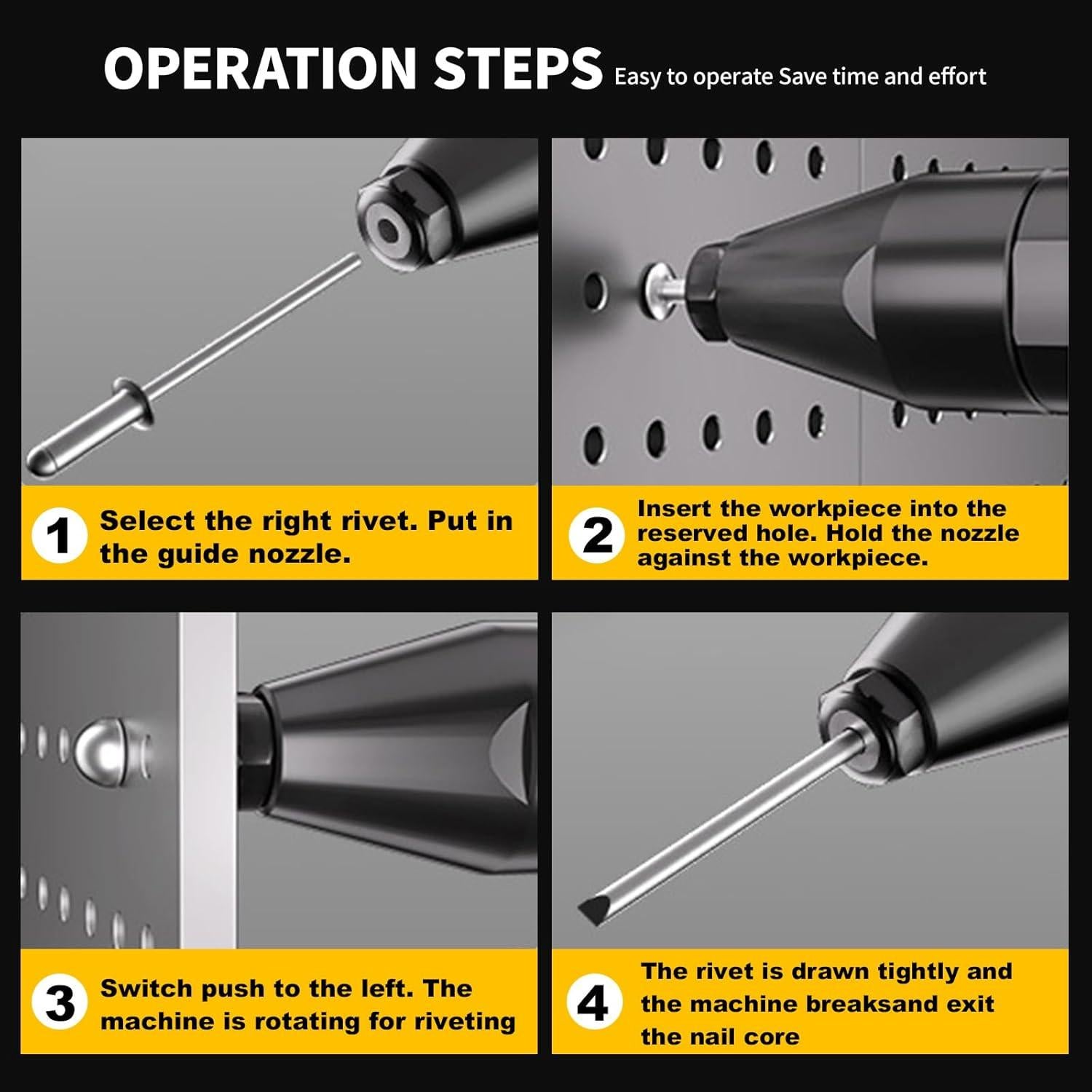 OPERATION STEPS Easy to operate Save time and effort

1 Select the right rivet. Put in the guide nozzle.

2 Insert the workpiece into the reserved hole. Hold the nozzle against the workpiece.

3 Switch push to the left. The machine is rotating for riveting

4 The rivet is drawn tightly and the machine breaksand exit the nail core