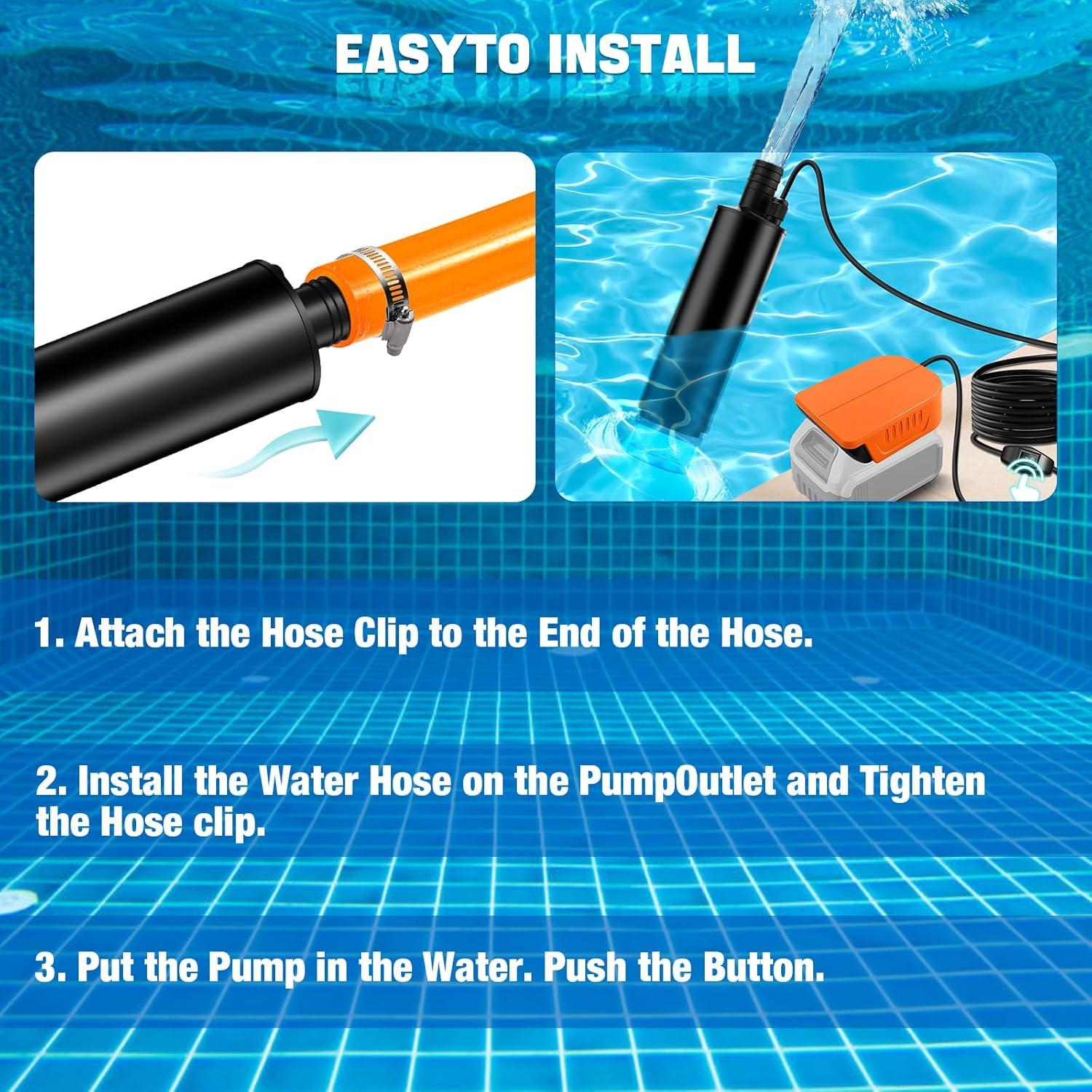 EASYTO INSTALL

1. Attach the Hose Clip to the End of the Hose.

2. Install the Water Hose on the PumpOutlet and Tighten the Hose clip.

3. Put the Pump in the Water. Push the Button.