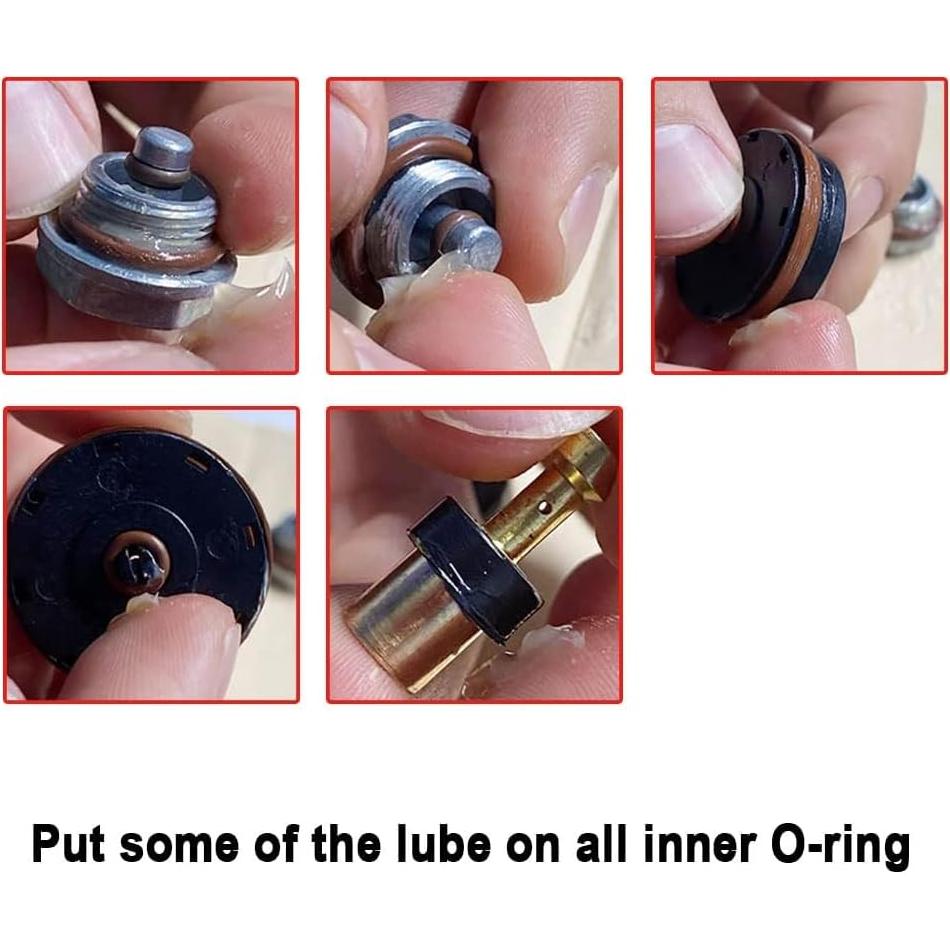 Put some of the lube on all inner O-ring