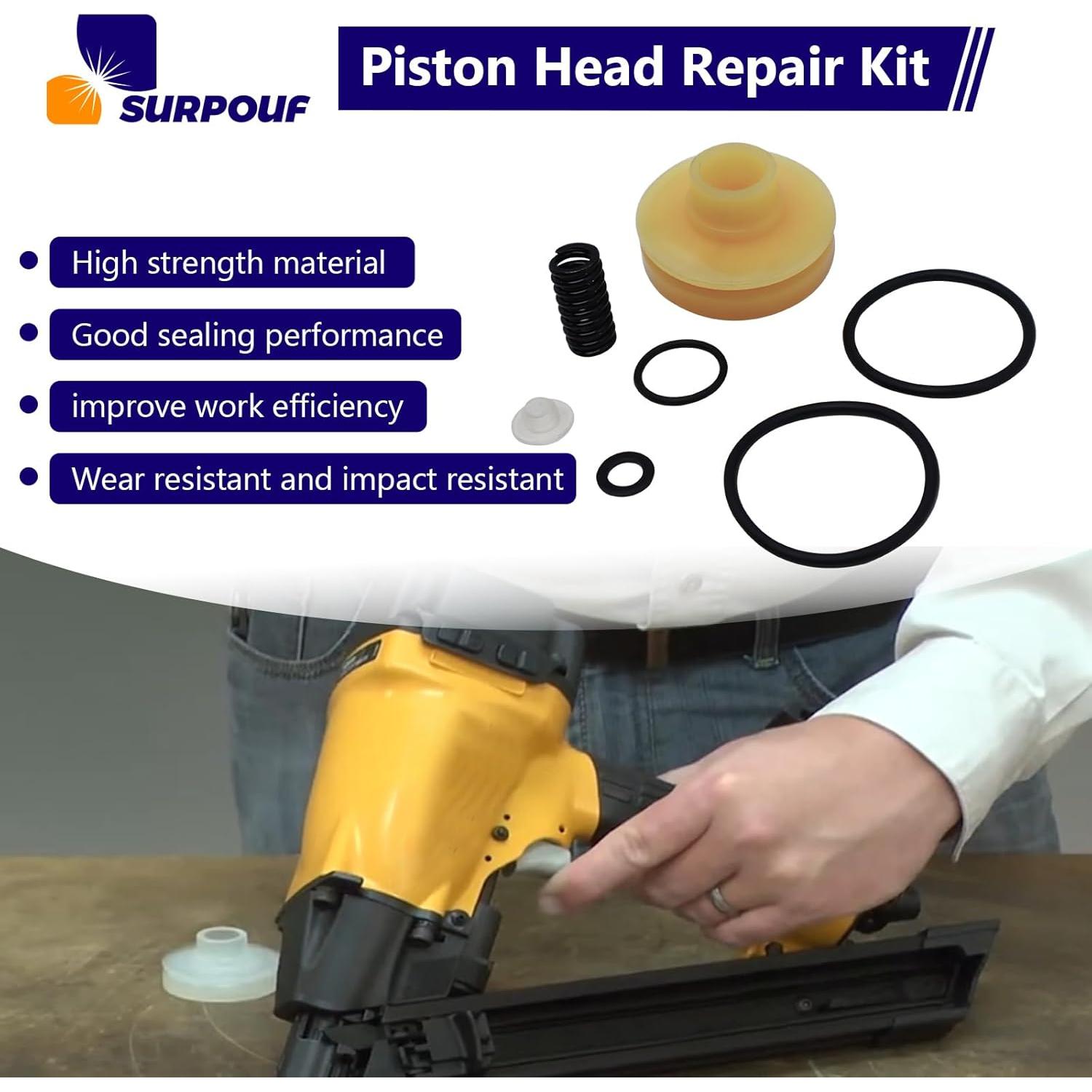 SURPOUF

Piston Head Repair Kit

High strength material

Good sealing performance

improve work efficiency

Wear resistant and impact resistant