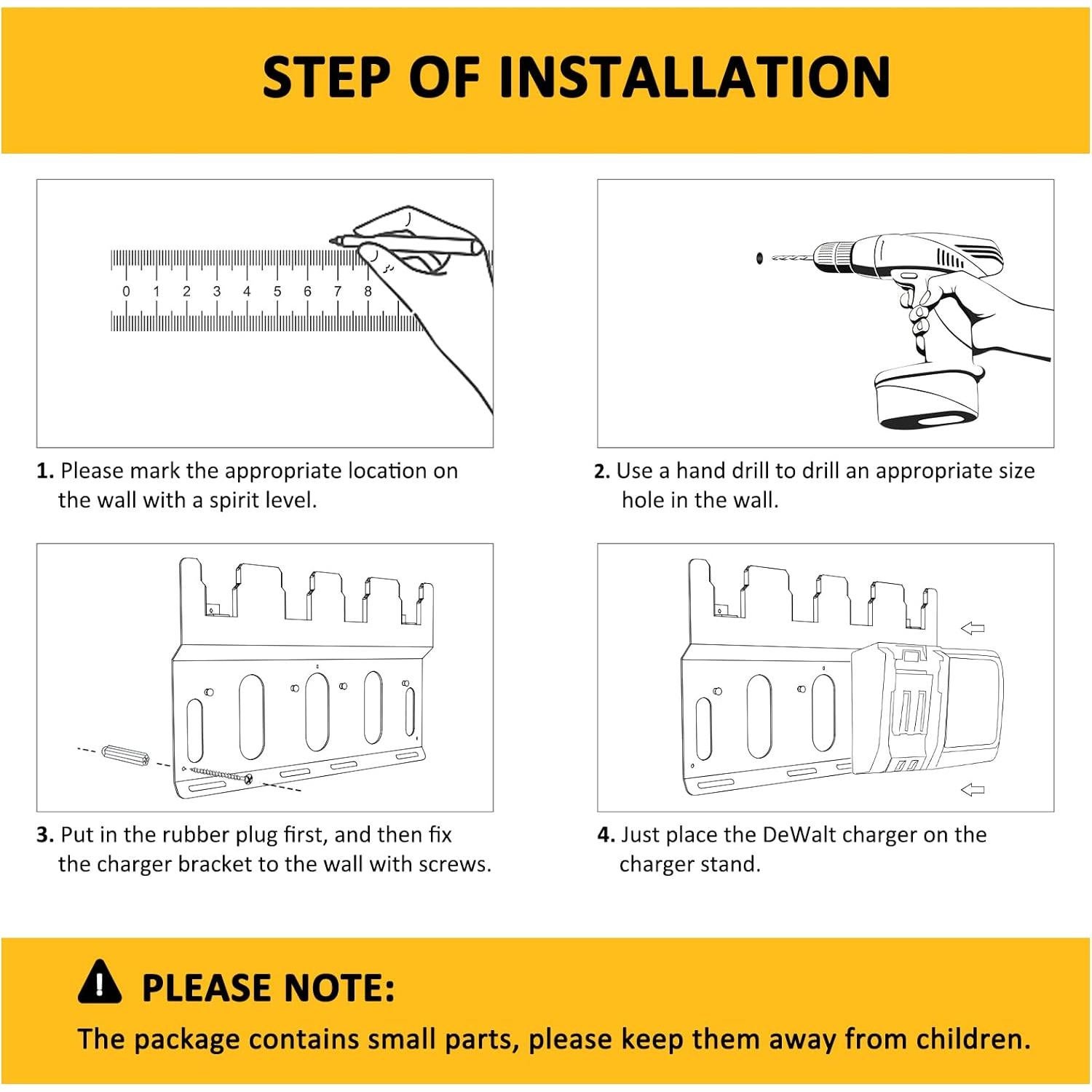 STEP OF INSTALLATION

0 1 2 3 4 5 6 7 8

1. Please mark the appropriate location on the wall with a spirit level.

2. Use a hand drill to drill an appropriate size hole in the wall.

3. Put in the rubber plug first, and then fix the charger bracket to the wall with screws.

4. Just place the DeWalt charger on the charger stand.

PLEASE NOTE:

The package contains small parts, please keep them away from children.