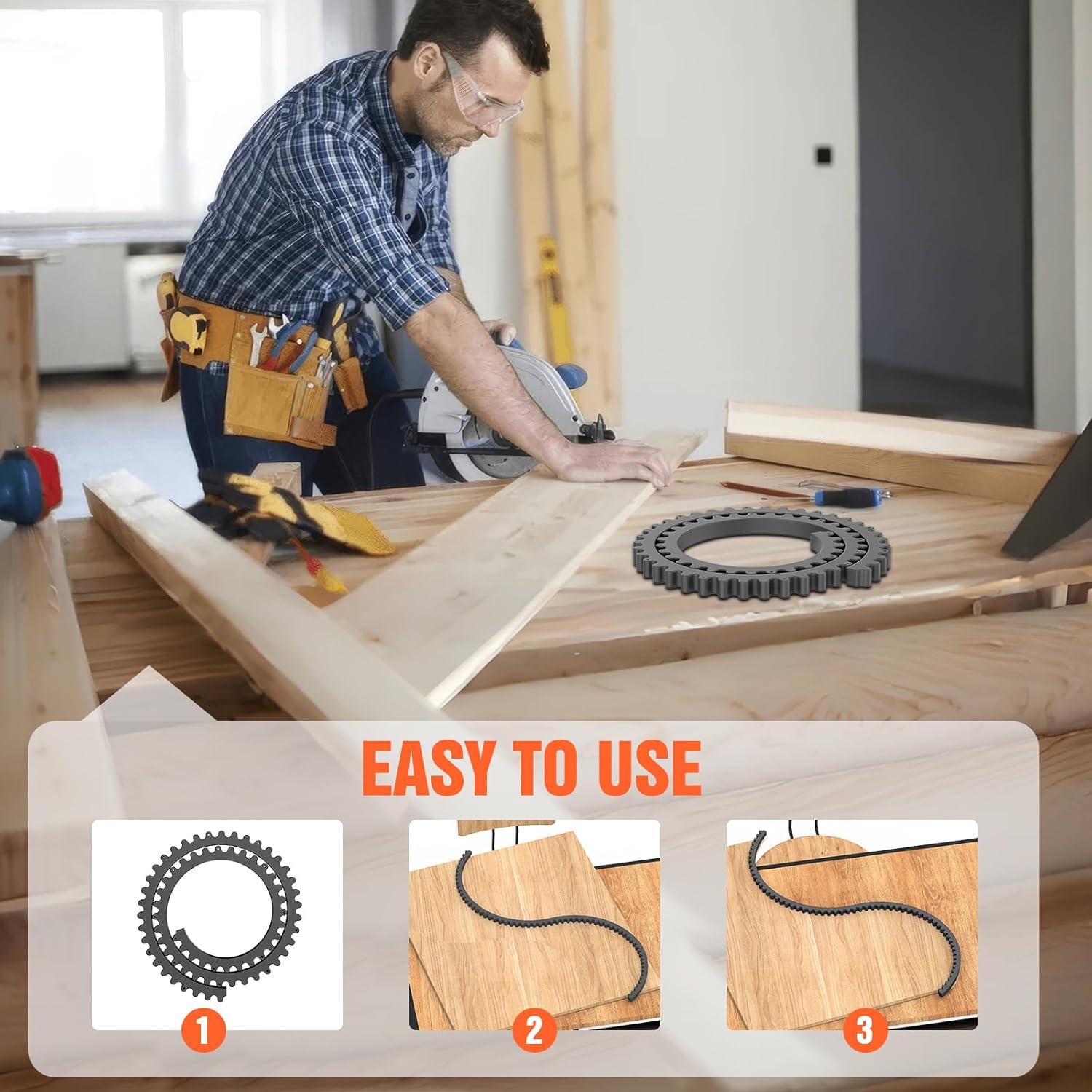 EASY TO USE

1

2

3