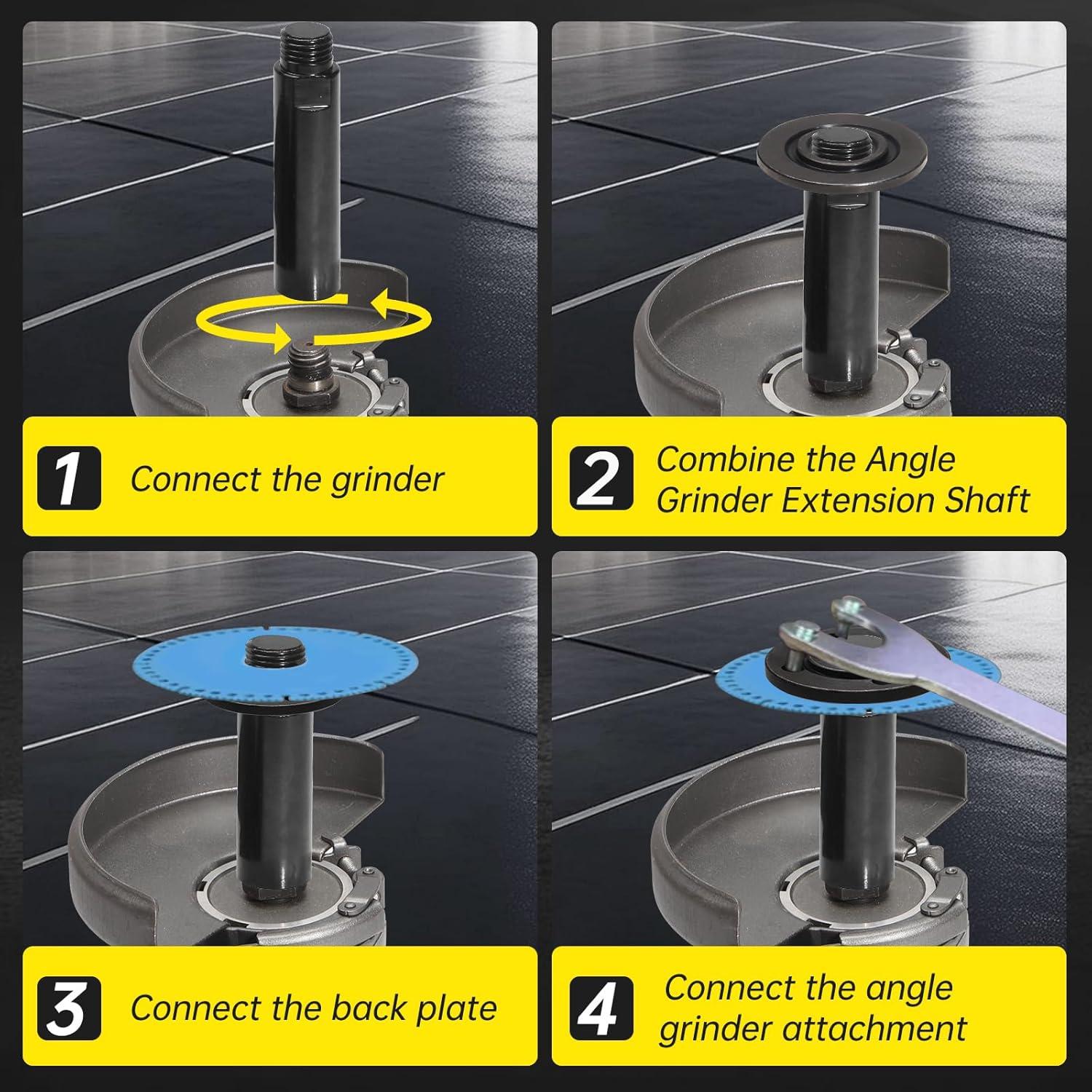 1 Connect the grinder

2 Combine the Angle Grinder Extension Shaft

3 Connect the back plate

4 Connect the angle grinder attachment