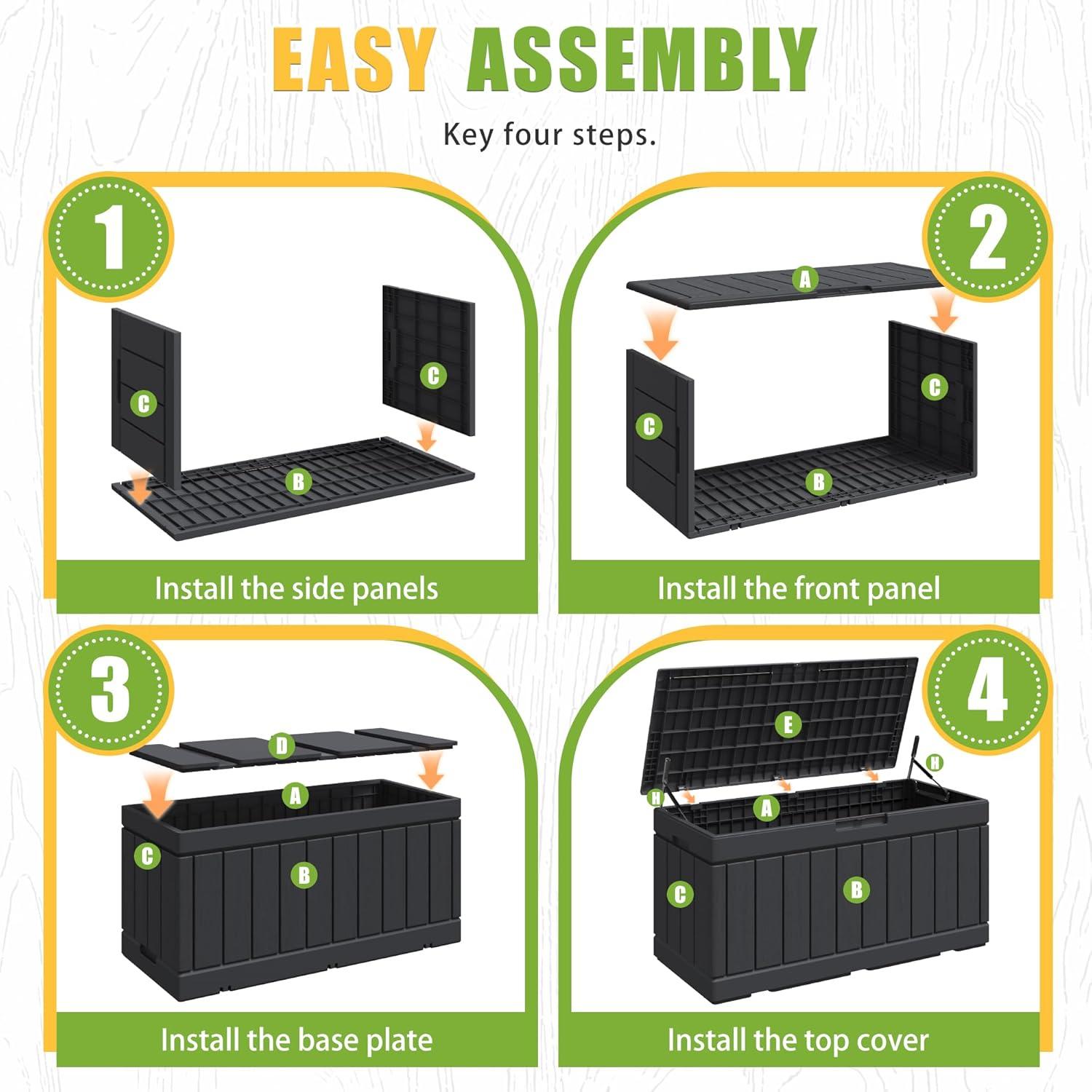 EASY ASSEMBLY

Key four steps.

1

C

C

B

Install the side panels

2

A

C

C

B

Install the front panel

3

D

A

C

B

Install the base plate

4

E

H

H

A

C

B

Install the top cover