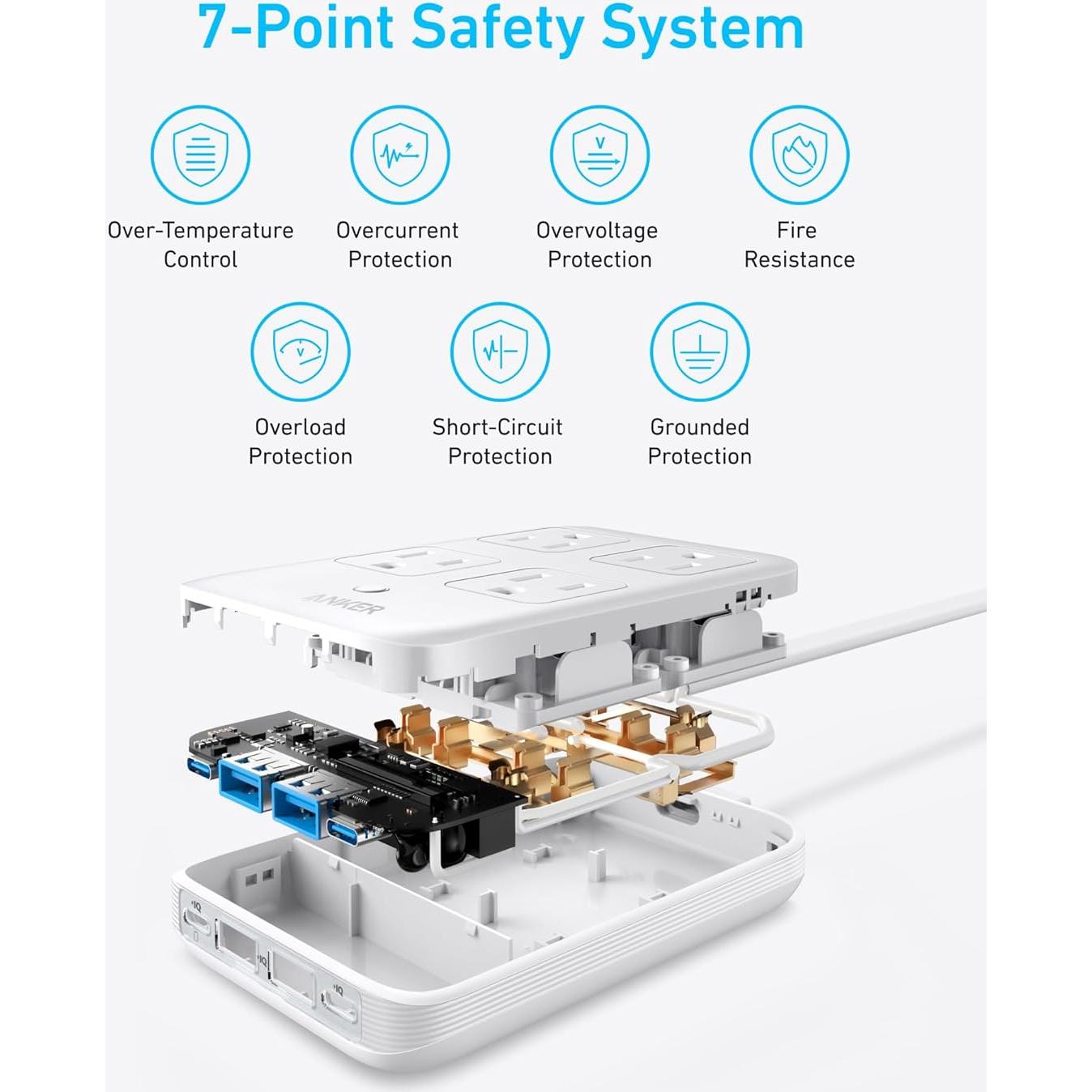 7-Point Safety System

Over-Temperature Control

Overcurrent Protection

Overvoltage Protection

Fire Resistance

Overload Protection

Short-Circuit Protection

Grounded Protection

ANKER

IQ

IQ

IQ