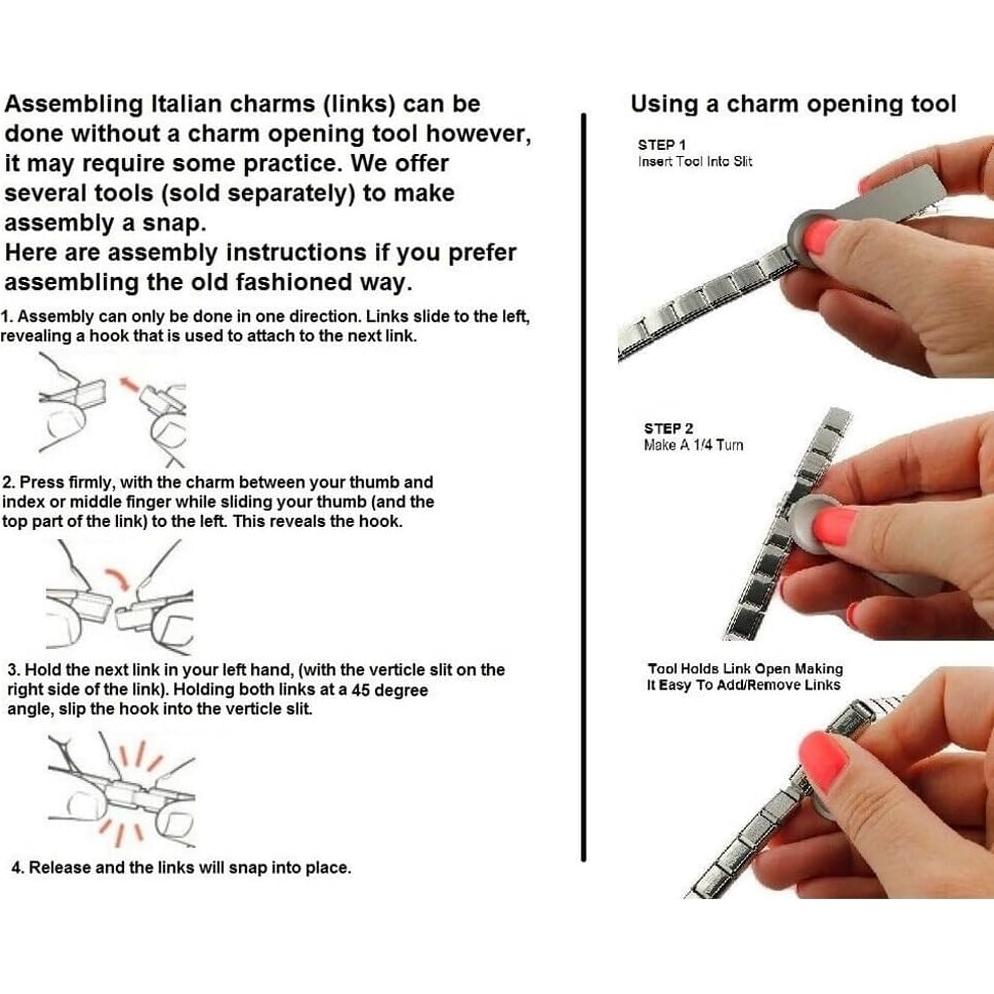 Assembling Italian charms (links) can be done without a charm opening tool however, it may require some practice. We offer several tools (sold separately) to make assembly a snap.
Here are assembly instructions if you prefer assembling the old fashioned way.

1. Assembly can only be done in one direction. Links slide to the left, revealing a hook that is used to attach to the next link.

2. Press firmly, with the charm between your thumb and index or middle finger while sliding your thumb (and the top part of the link) to the left. This reveals the hook.

3. Hold the next link in your left hand, (with the verticle slit on the right side of the link). Holding both links at a 45 degree angle, slip the hook into the verticle slit.

4. Release and the links will snap into place.

Using a charm opening tool

STEP 1
Insert Tool Into Slit

STEP 2
Make A 1/4 Turn

Tool Holds Link Open Making It Easy To Add/Remove Links