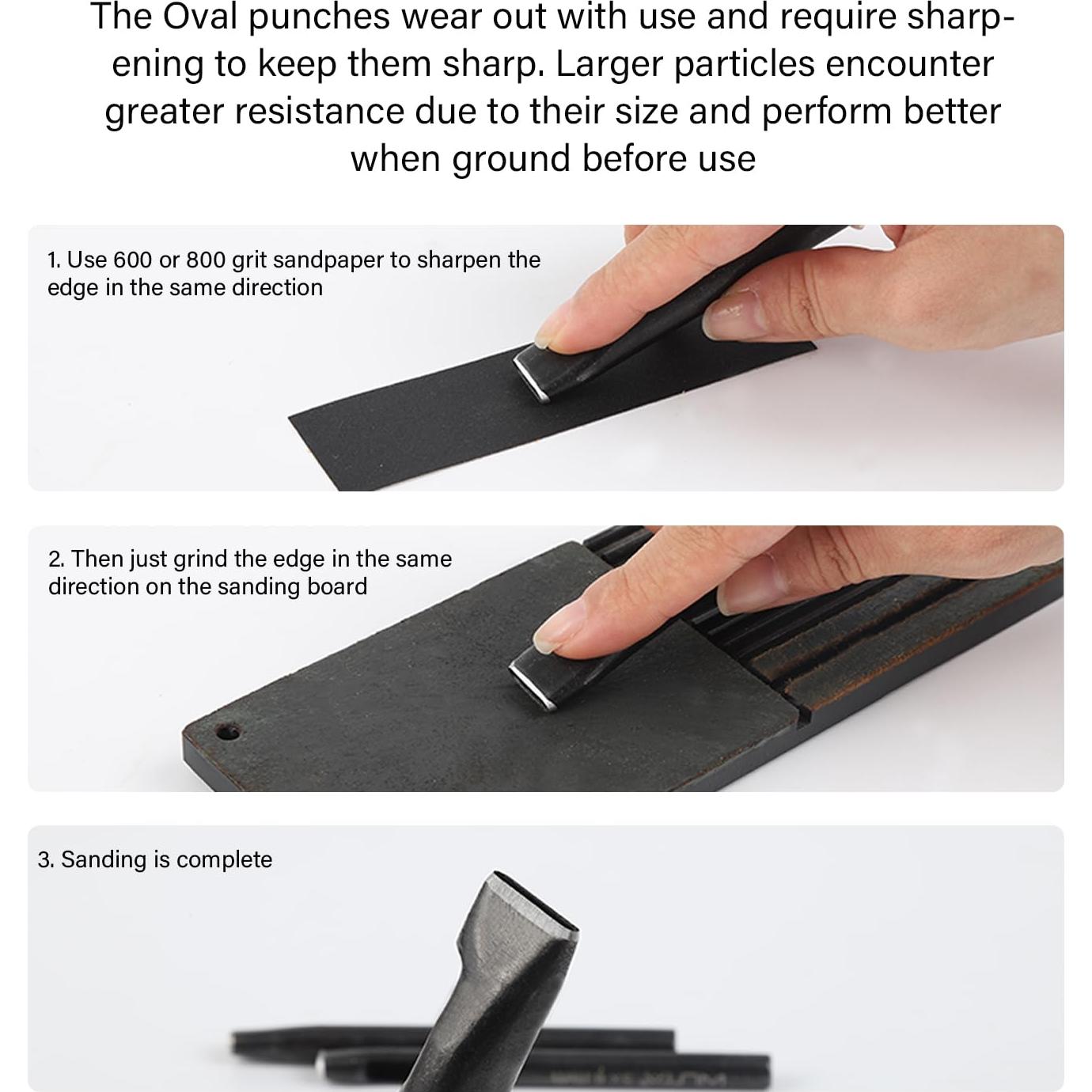 The Oval punches wear out with use and require sharpening to keep them sharp. Larger particles encounter greater resistance due to their size and perform better when ground before use

1. Use 600 or 800 grit sandpaper to sharpen the edge in the same direction

2. Then just grind the edge in the same direction on the sanding board

3. Sanding is complete