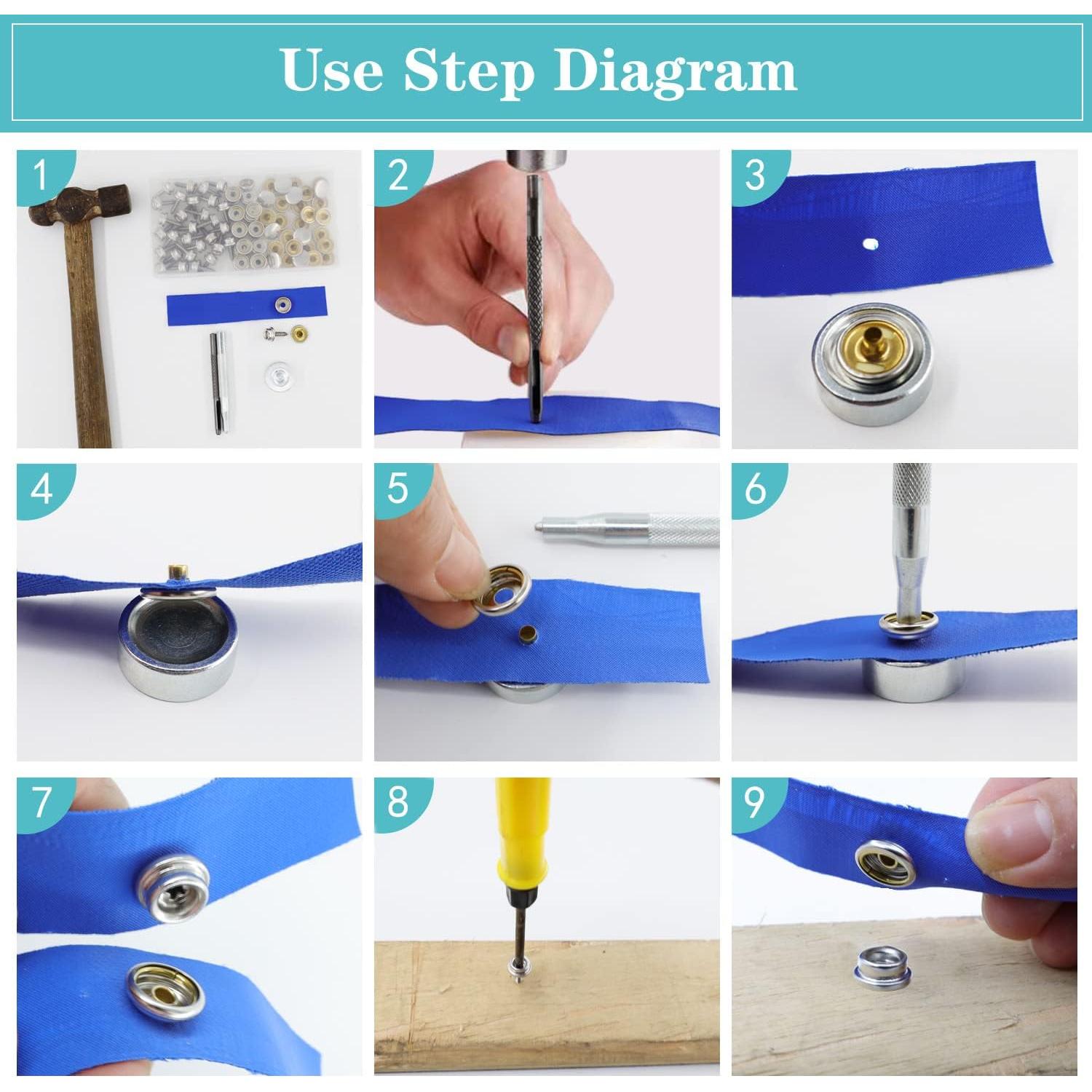 Use Step Diagram

1

2

3

4

5

6

7

8

9