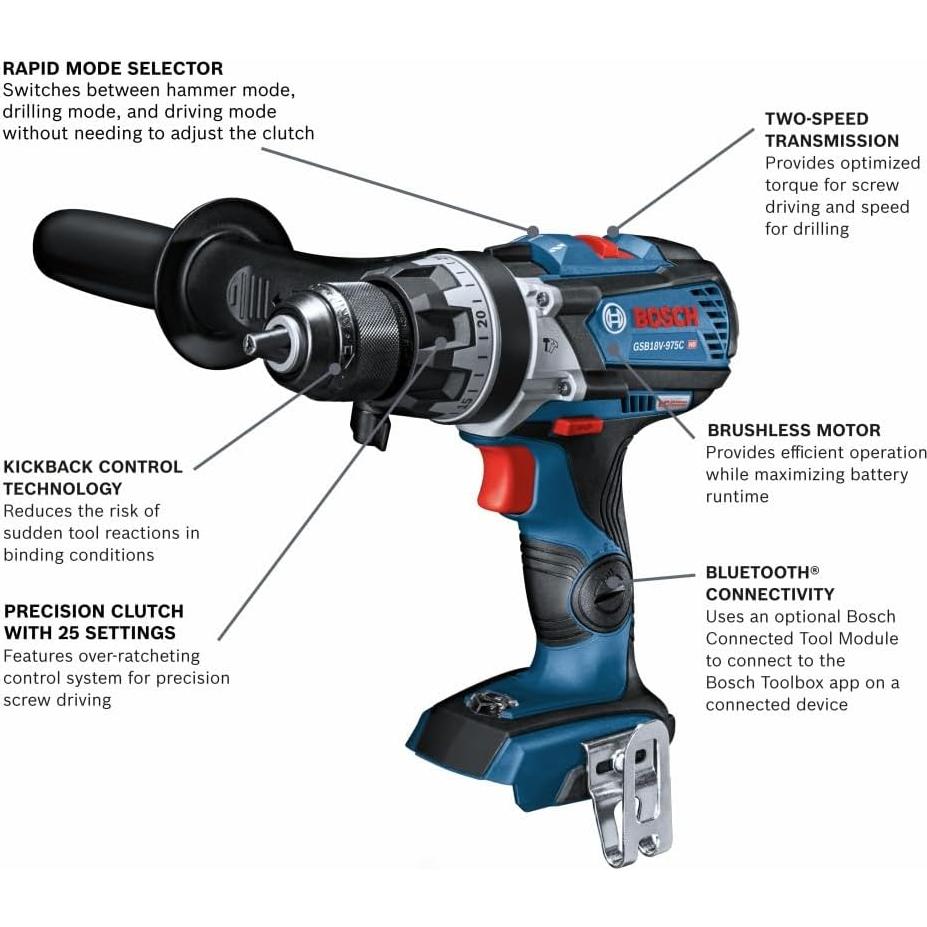 RAPID MODE SELECTOR
Switches between hammer mode, drilling mode, and driving mode without needing to adjust the clutch

TWO-SPEED TRANSMISSION
Provides optimized torque for screw driving and speed for drilling

BOSCH
GSB18V-975C

20

BRUSHLESS MOTOR
Provides efficient operation while maximizing battery runtime

KICKBACK CONTROL TECHNOLOGY
Reduces the risk of sudden tool reactions in binding conditions

PRECISION CLUTCH WITH 25 SETTINGS
Features over-ratcheting control system for precision screw driving

BLUETOOTH® CONNECTIVITY
Uses an optional Bosch Connected Tool Module to connect to the Bosch Toolbox app on a connected device