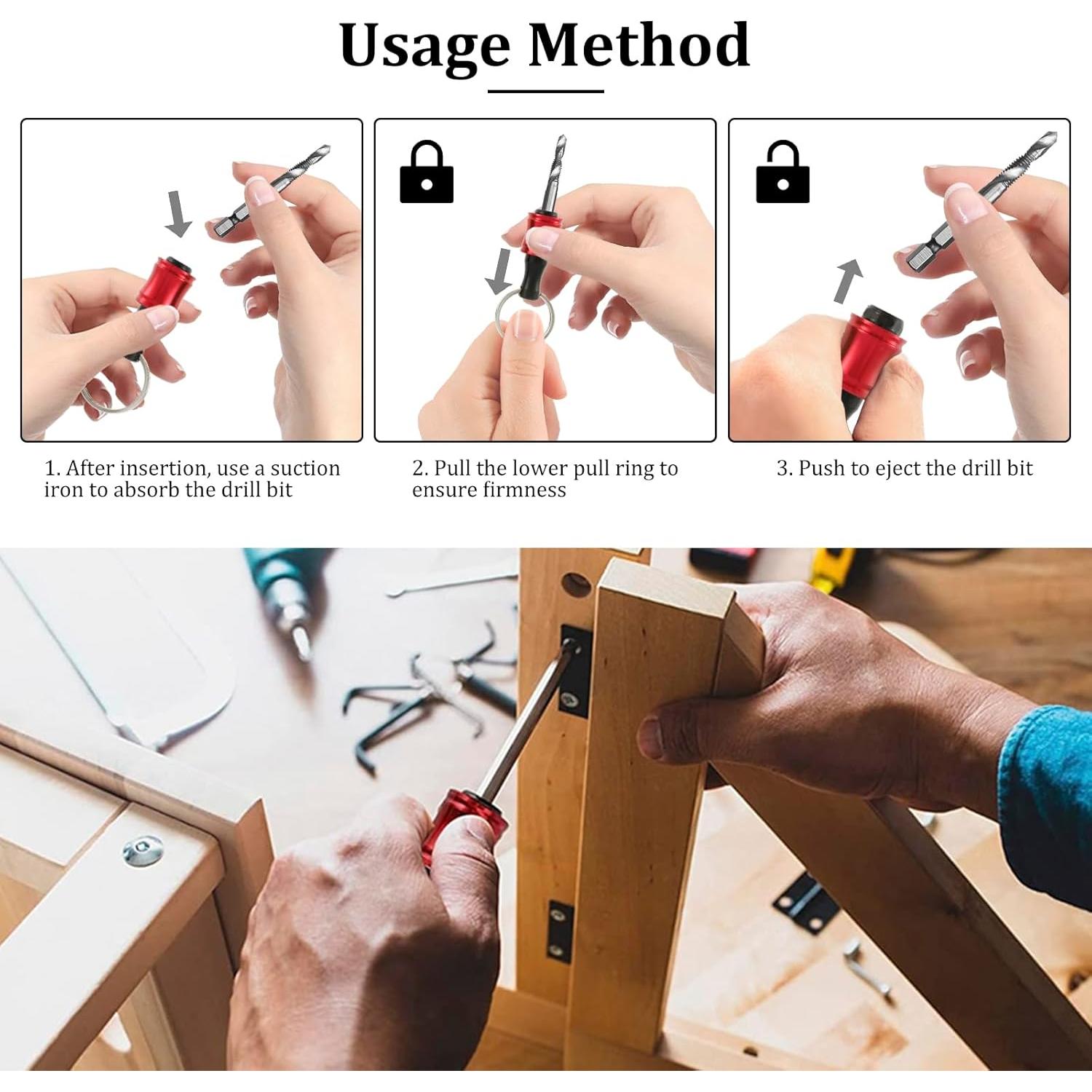 Usage Method

1. After insertion, use a suction iron to absorb the drill bit

2. Pull the lower pull ring to ensure firmness

3. Push to eject the drill bit