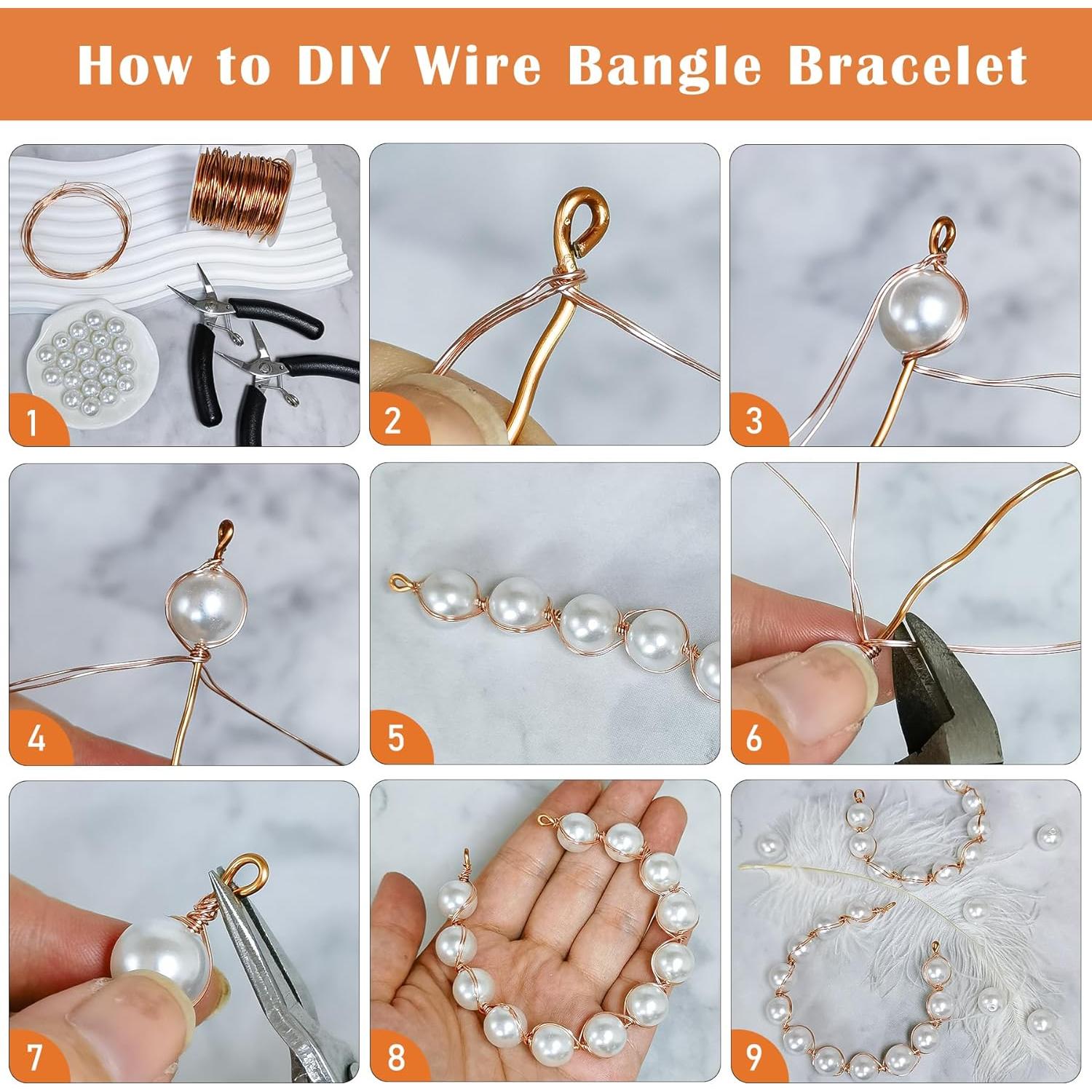 How to DIY Wire Bangle Bracelet

1

2

3

4

5

6

7

8

9