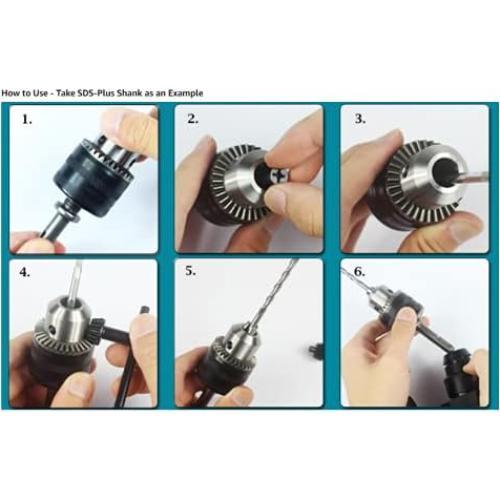 How to Use - Take SDS-Plus Shank as an Example

1.

2.

3.

4.

5.

6.