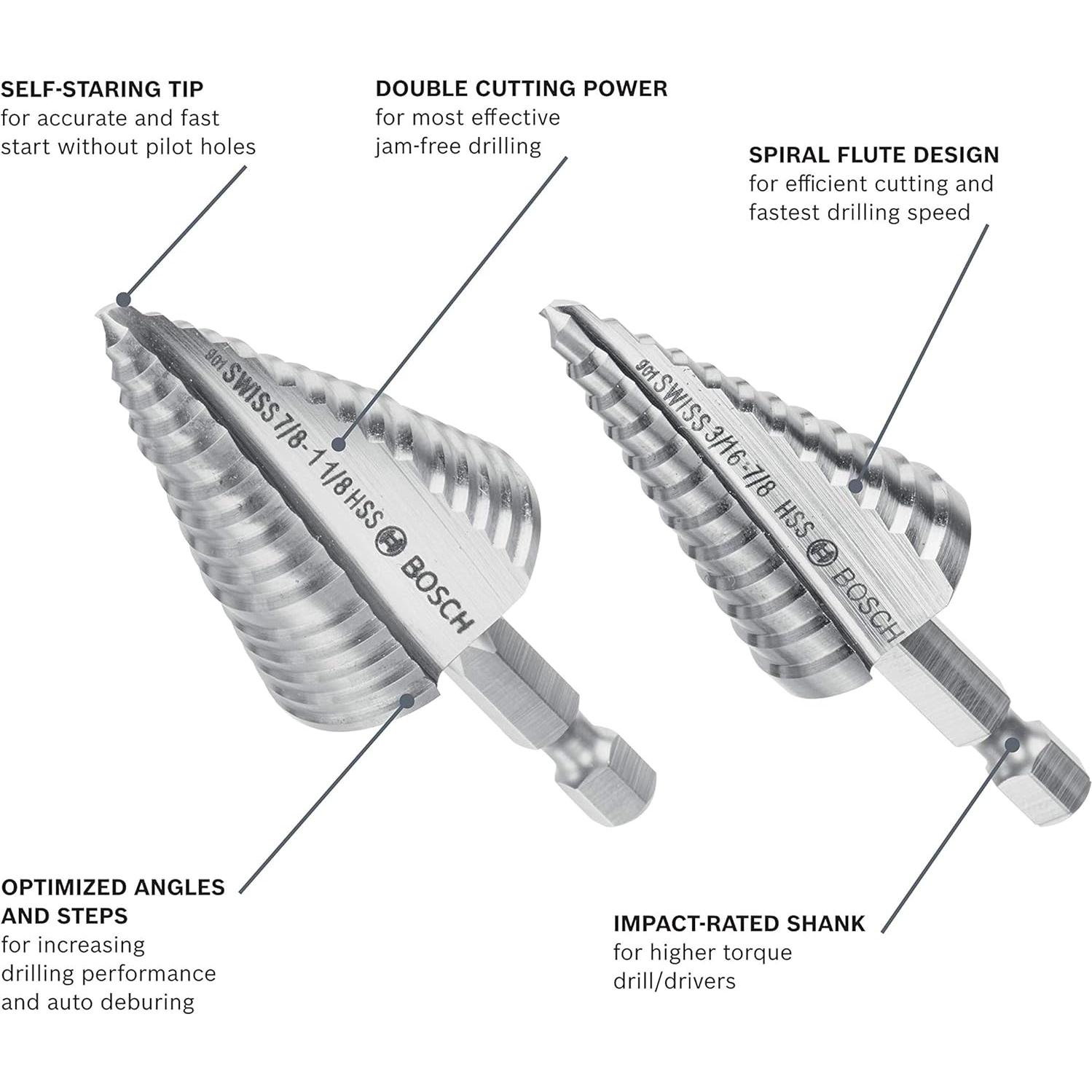 SELF-STARING TIP
for accurate and fast start without pilot holes

DOUBLE CUTTING POWER
for most effective jam-free drilling

SPIRAL FLUTE DESIGN
for efficient cutting and fastest drilling speed

901 SWISS 7/8-1 1/8 HSS BOSCH

901 SWISS 3/16-7/8 HSS BOSCH

OPTIMIZED ANGLES AND STEPS
for increasing drilling performance and auto deburing

IMPACT-RATED SHANK
for higher torque drill/drivers