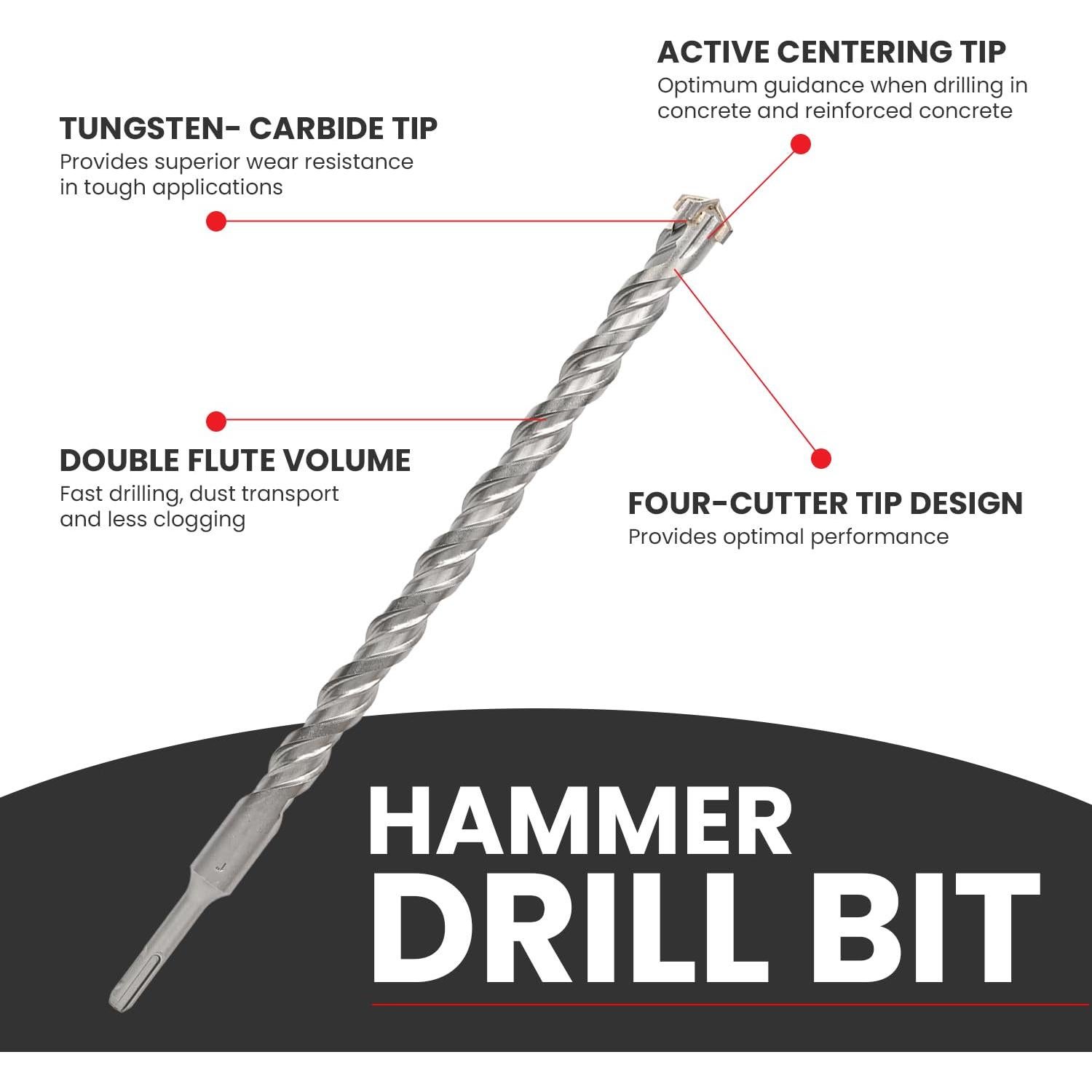 ACTIVE CENTERING TIP
Optimum guidance when drilling in concrete and reinforced concrete

TUNGSTEN- CARBIDE TIP
Provides superior wear resistance in tough applications

DOUBLE FLUTE VOLUME
Fast drilling, dust transport and less clogging

FOUR-CUTTER TIP DESIGN
Provides optimal performance

HAMMER
DRILL BIT