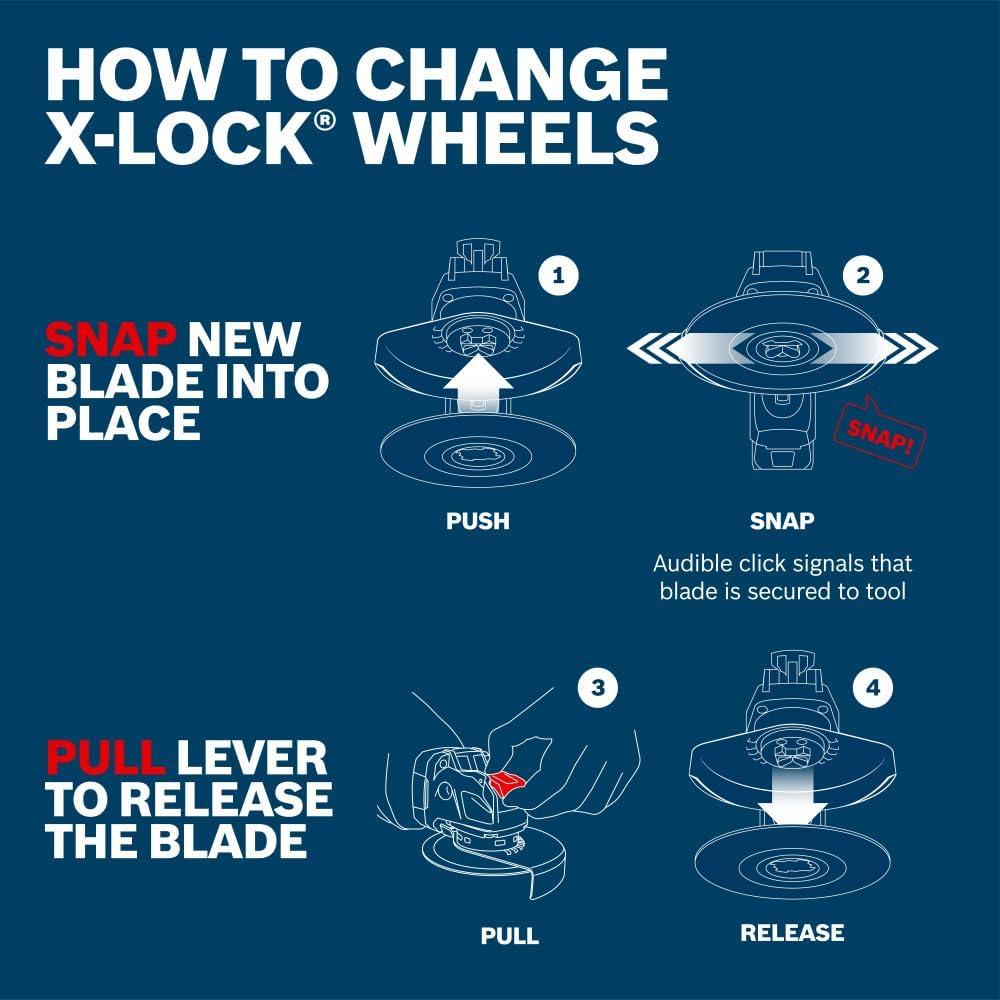 HOW TO CHANGE X-LOCK® WHEELS

SNAP NEW BLADE INTO PLACE

1

PUSH

2

SNAP!

SNAP

Audible click signals that blade is secured to tool

PULL LEVER TO RELEASE THE BLADE

3

PULL

4

RELEASE