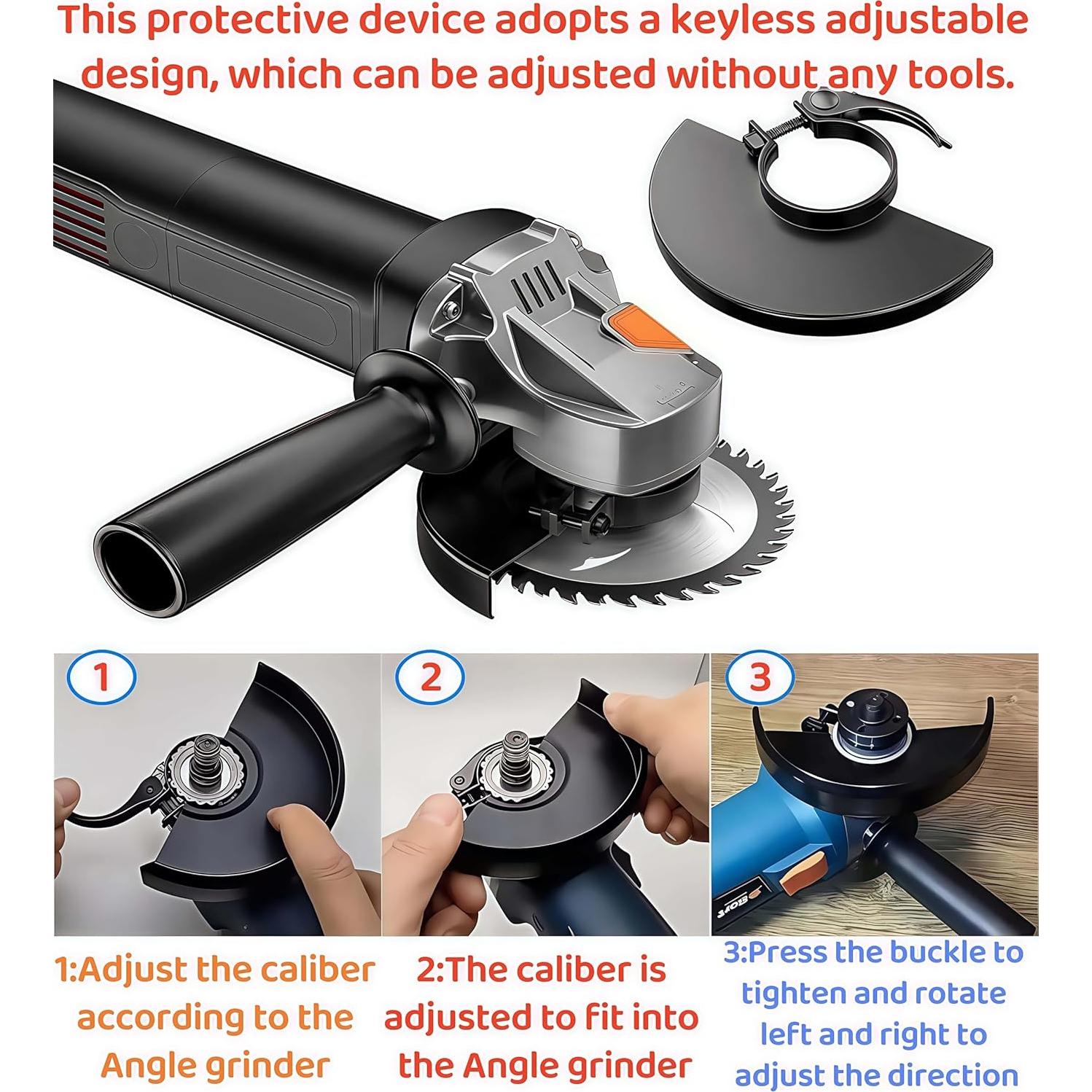 This protective device adopts a keyless adjustable design, which can be adjusted without any tools.

1

2

3

1:Adjust the caliber according to the Angle grinder

2:The caliber is adjusted to fit into the Angle grinder

3:Press the buckle to tighten and rotate left and right to adjust the direction