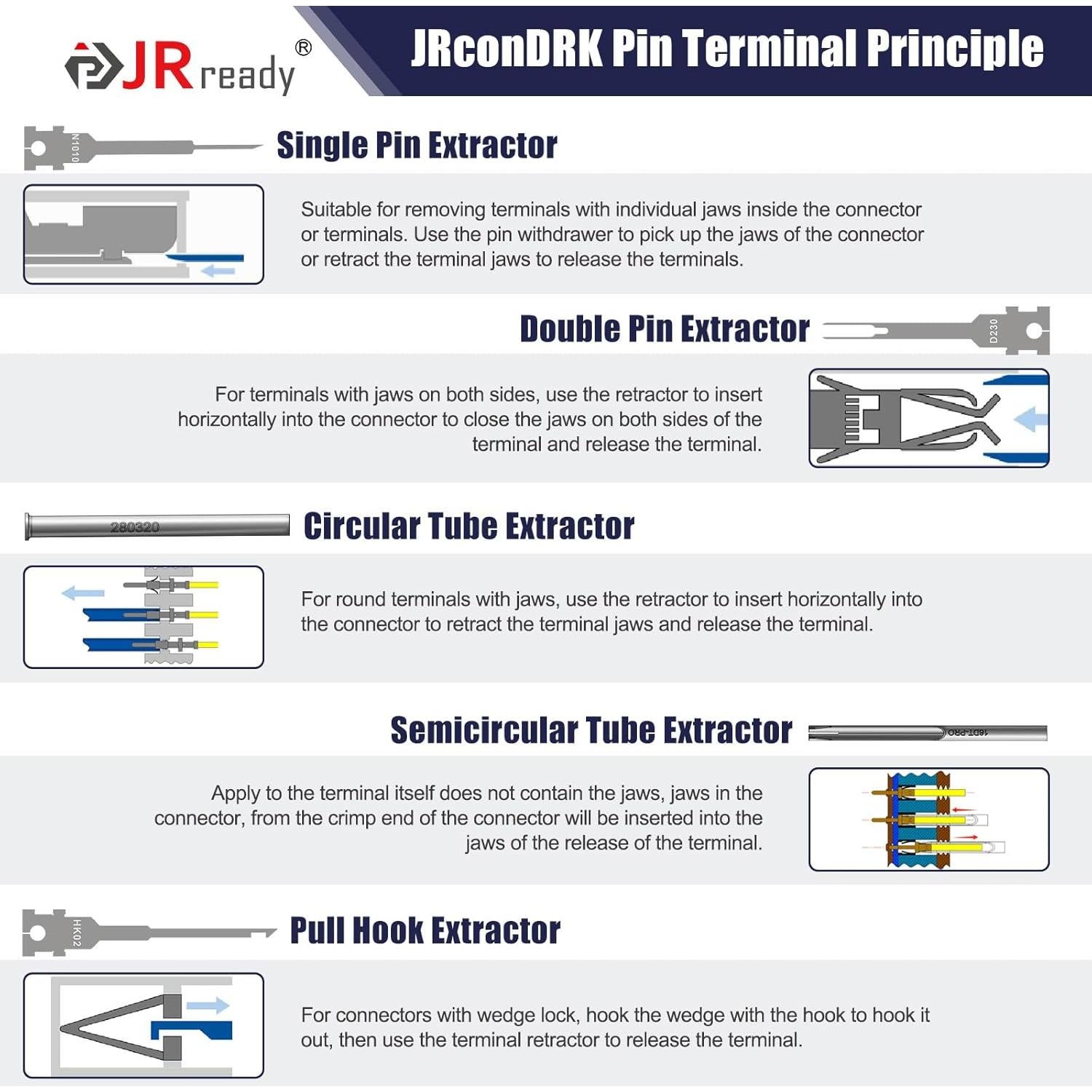 JRready®

JRconDRK Pin Terminal Principle

N1010

Single Pin Extractor

Suitable for removing terminals with individual jaws inside the connector or terminals. Use the pin withdrawer to pick up the jaws of the connector or retract the terminal jaws to release the terminals.

Double Pin Extractor

D230

For terminals with jaws on both sides, use the retractor to insert horizontally into the connector to close the jaws on both sides of the terminal and release the terminal.

280320

Circular Tube Extractor

For round terminals with jaws, use the retractor to insert horizontally into the connector to retract the terminal jaws and release the terminal.

Semicircular Tube Extractor

16DT-PRO

Apply to the terminal itself does not contain the jaws, jaws in the connector, from the crimp end of the connector will be inserted into the jaws of the release of the terminal.

HK02

Pull Hook Extractor

For connectors with wedge lock, hook the wedge with the hook to hook it out, then use the terminal retractor to release the terminal.