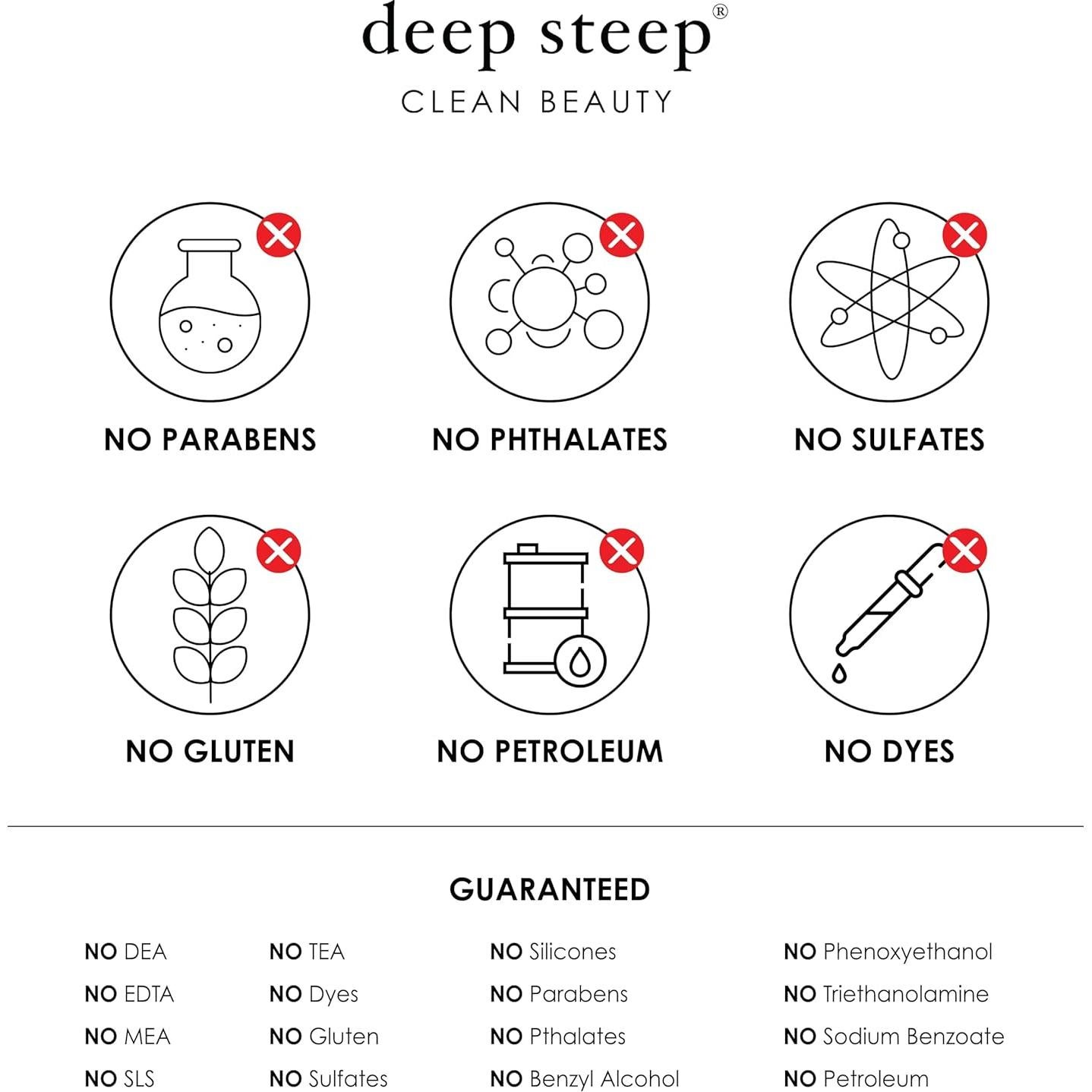 deep steep®

CLEAN BEAUTY

NO PARABENS

NO PHTHALATES

NO SULFATES

NO GLUTEN

NO PETROLEUM

NO DYES

GUARANTEED

NO DEA
NO EDTA
NO MEA
NO SLS

NO TEA
NO Dyes
NO Gluten
NO Sulfates

NO Silicones
NO Parabens
NO Pthalates
NO Benzyl Alcohol

NO Phenoxyethanol
NO Triethanolamine
NO Sodium Benzoate
NO Petroleum