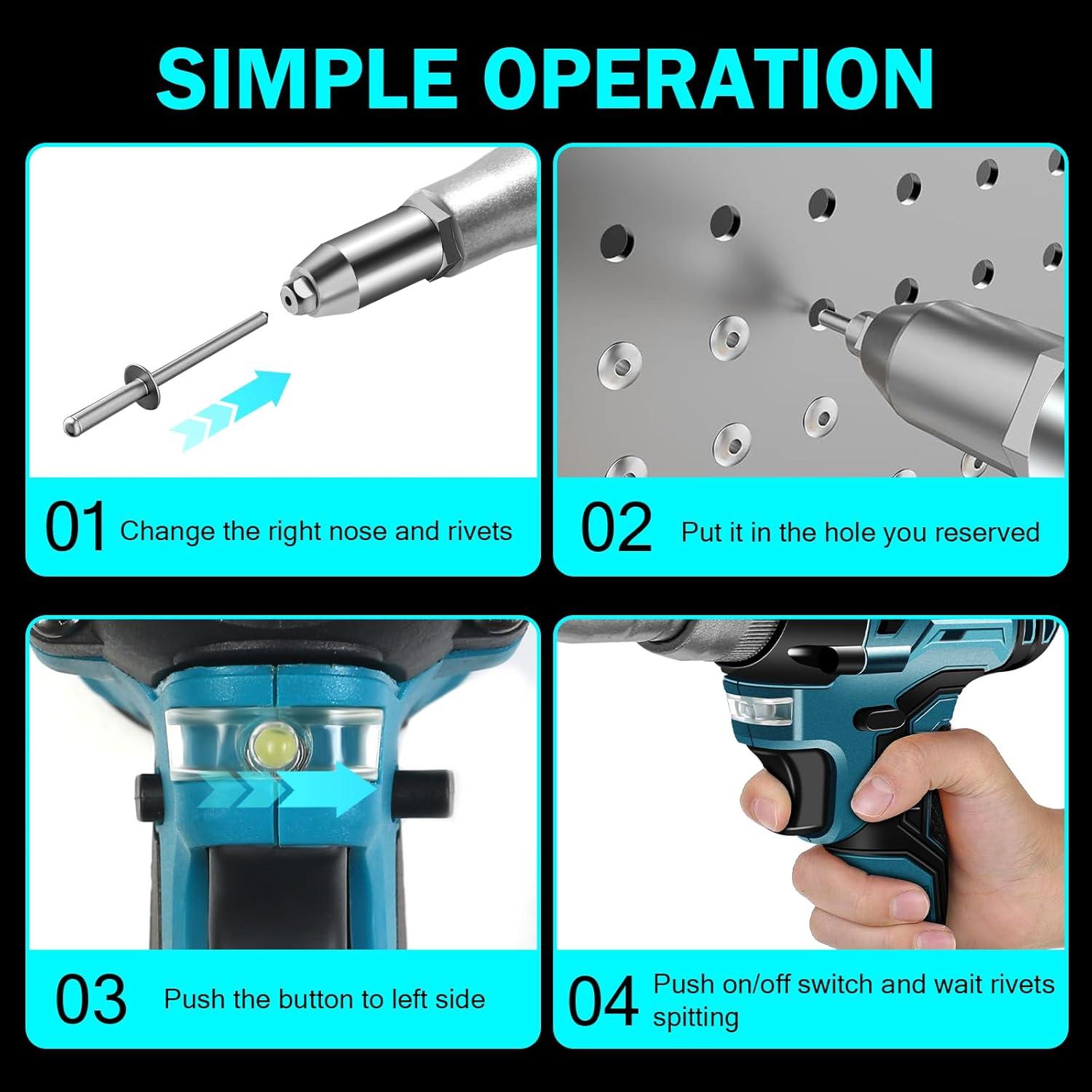 SIMPLE OPERATION

01 Change the right nose and rivets

02 Put it in the hole you reserved

03 Push the button to left side

04 Push on/off switch and wait rivets spitting