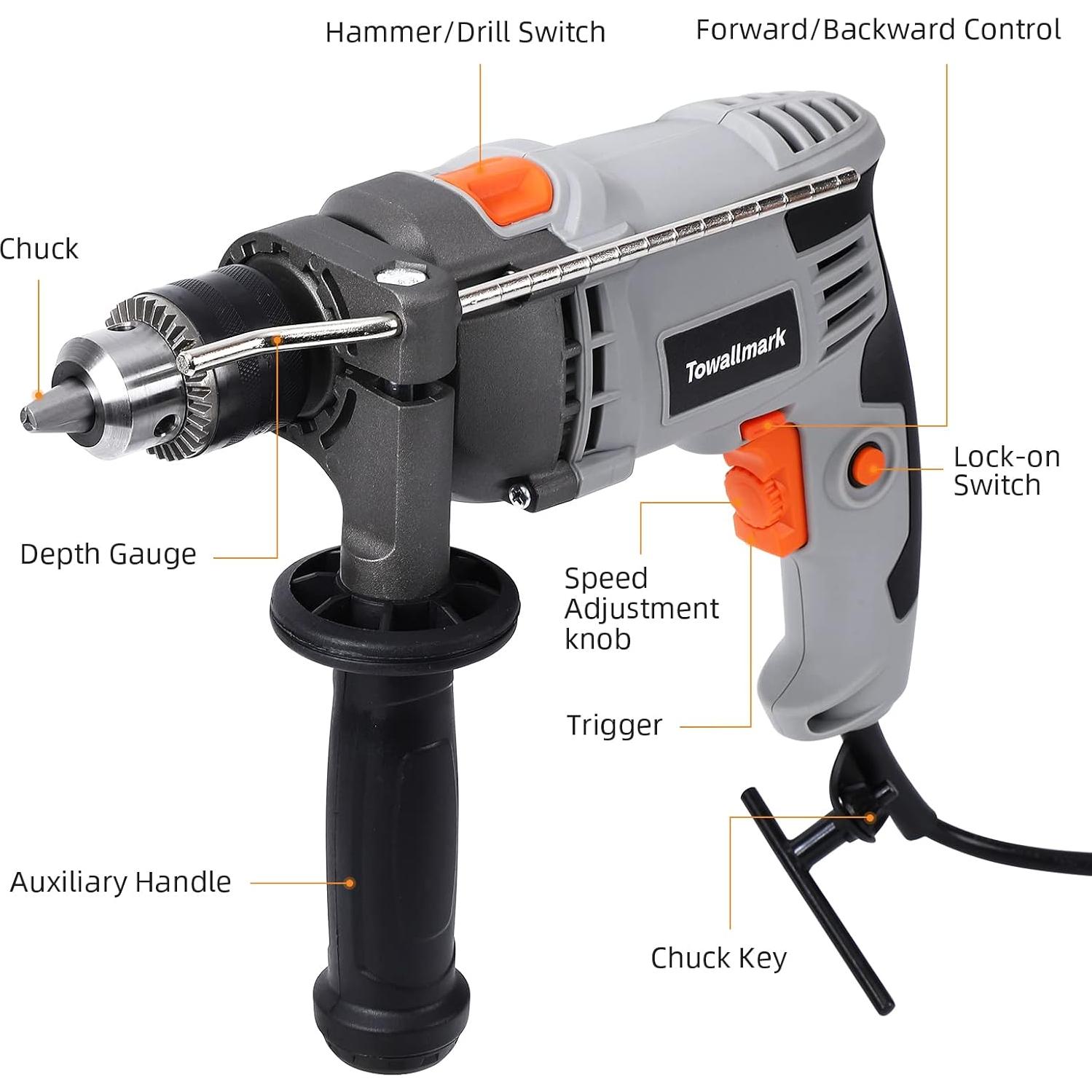 Hammer/Drill Switch

Forward/Backward Control

Chuck

Towallmark

Lock-on Switch

Depth Gauge

Speed Adjustment knob

Trigger

Auxiliary Handle

Chuck Key