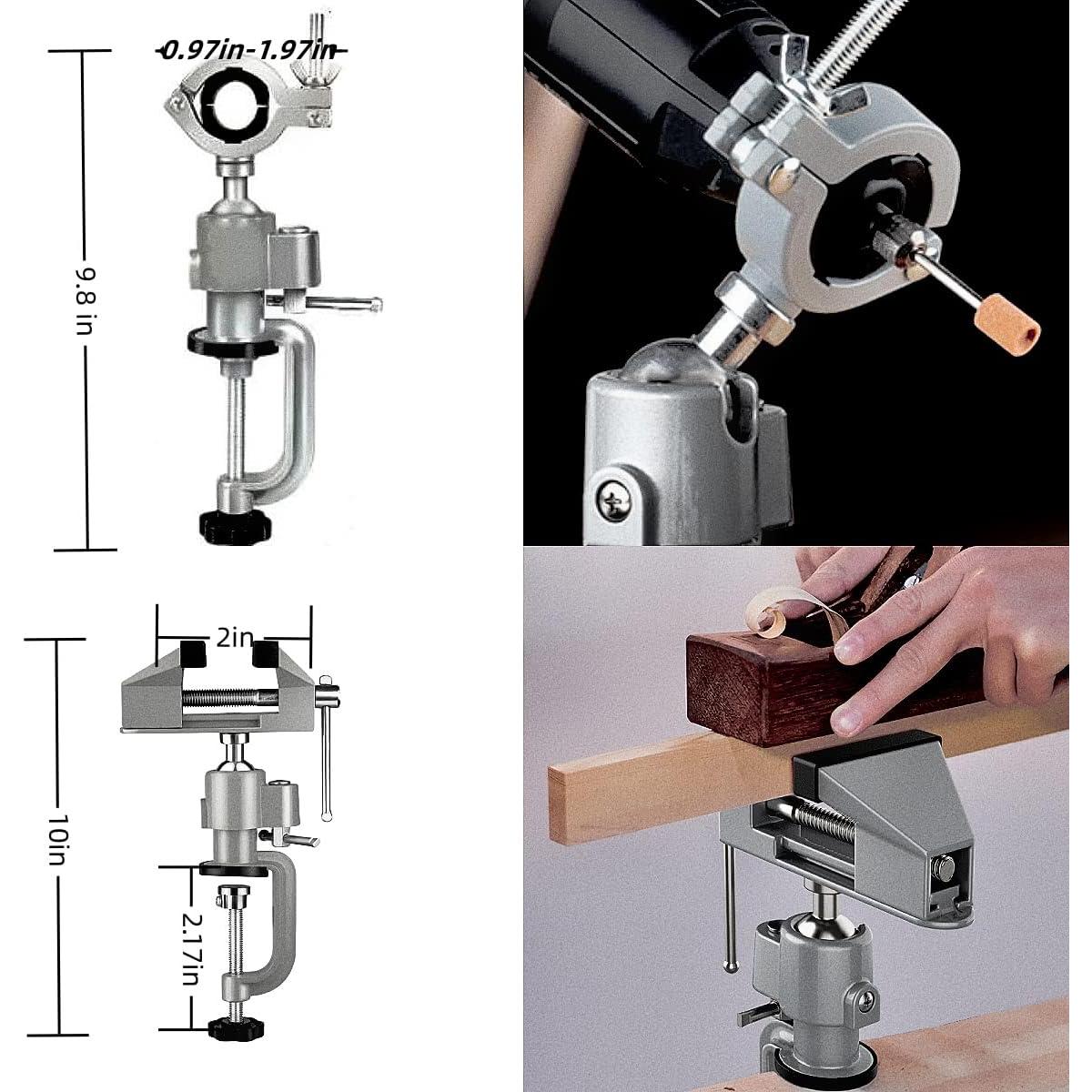 0.97in-1.97in

9.8 in

2in

10in

2.17in