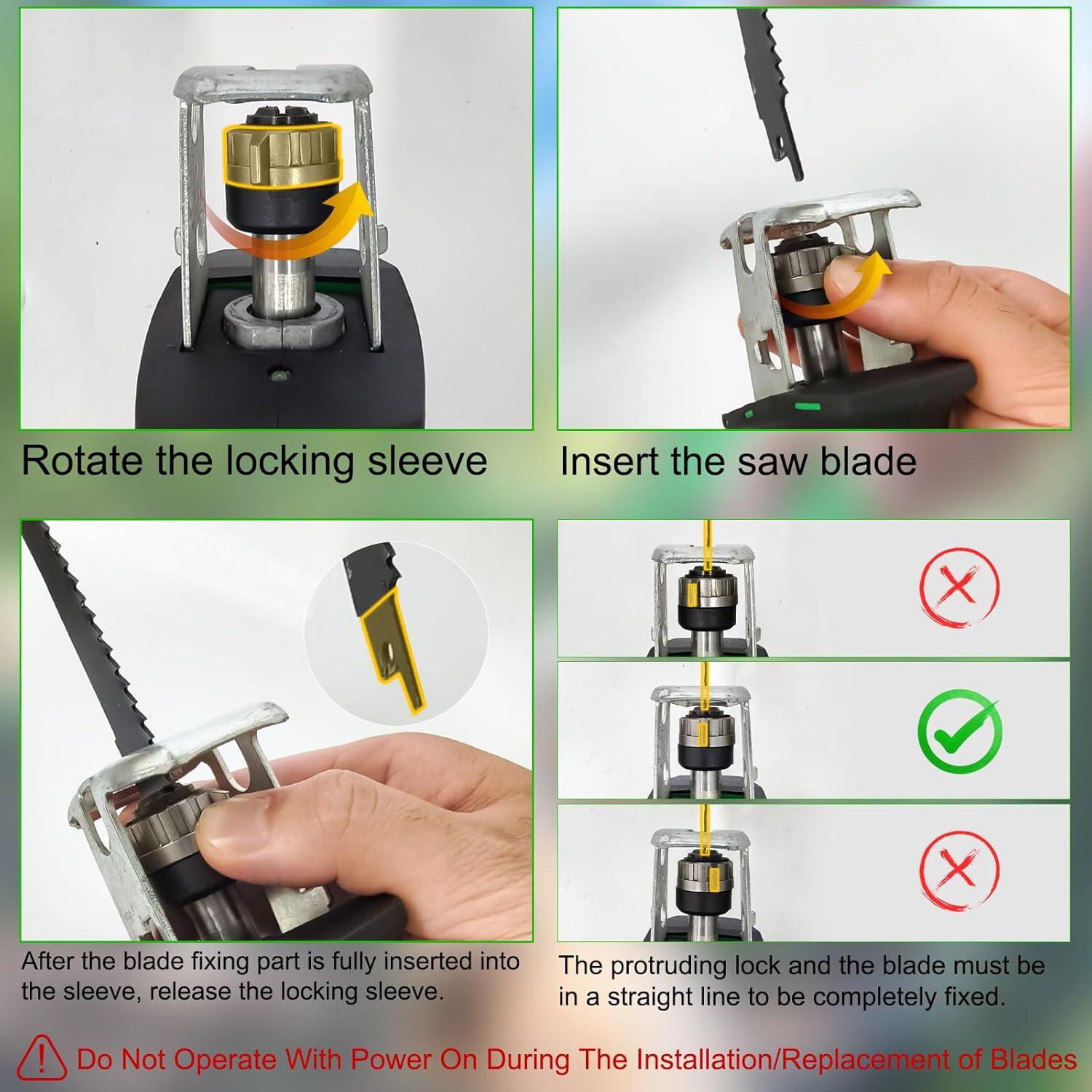 Rotate the locking sleeve

Insert the saw blade

After the blade fixing part is fully inserted into the sleeve, release the locking sleeve.

The protruding lock and the blade must be in a straight line to be completely fixed.

Do Not Operate With Power On During The Installation/Replacement of Blades